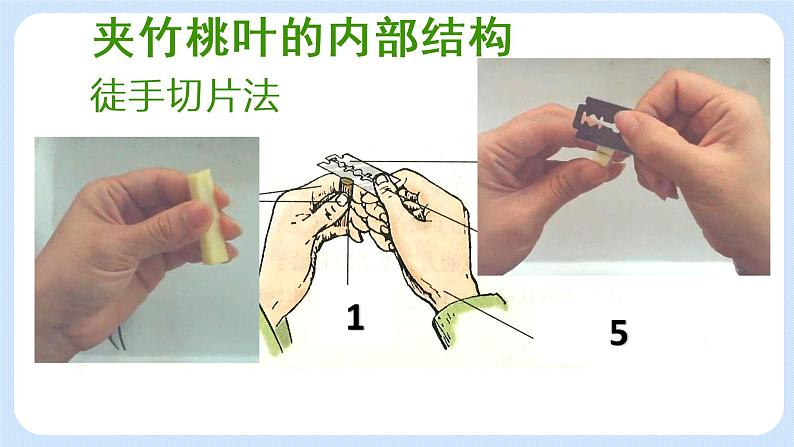 夹竹桃叶的内部结构
徒手切片法

1

5