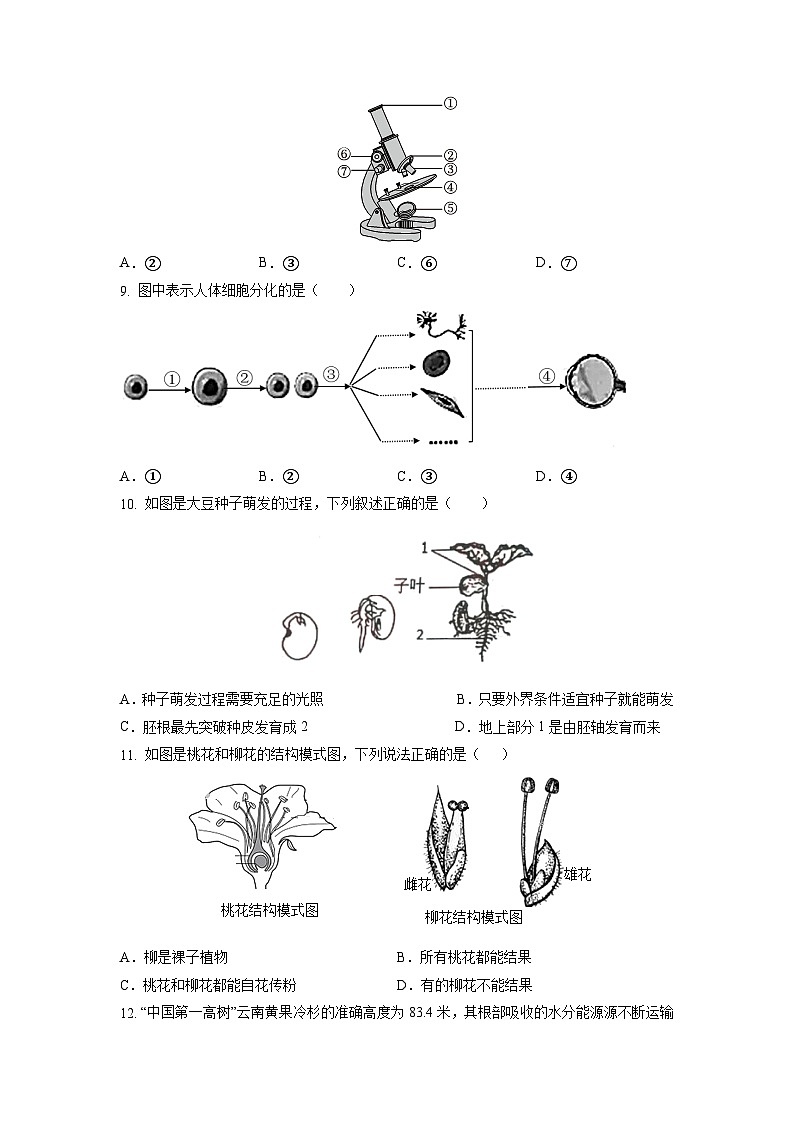 ①
⑥
②
⑦
③
④
⑤

A．②　　B．③　　C．⑥　　D．⑦

9. 图中表示人体细胞分化的是（　　）

①　②　③　④

A．①　　B．②　　C．③　　D．④

10. 如图是大豆种子萌发的过程，下列叙述正确的是（　　）

1
子叶
2

A．种子萌发过程需要充足的光照　　B．只要外界条件适宜种子就能萌发
C．胚根最先突破种皮发育成 2　　D．地上部分 1 是由胚轴发育而来

11. 如图是桃花和柳花的结构模式图，下列说法正确的是（　　）

桃花结构模式图
雌花
雄花
柳花结构模式图

A．柳是裸子植物　　B．所有桃花都能结果
C．桃花和柳花都能自花传粉　　D．有的柳花不能结果

12. “中国第一高树”云南黄果冷杉的准确高度为 83.4 米，其根部吸收的水分能源源不断运输