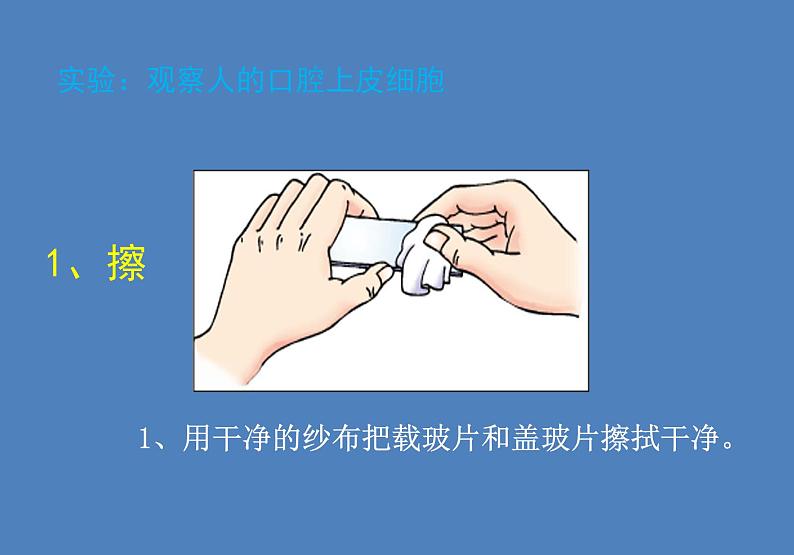 实验：观察人的口腔上皮细胞

1、擦

1、用干净的纱布把载玻片和盖玻片擦拭干净。