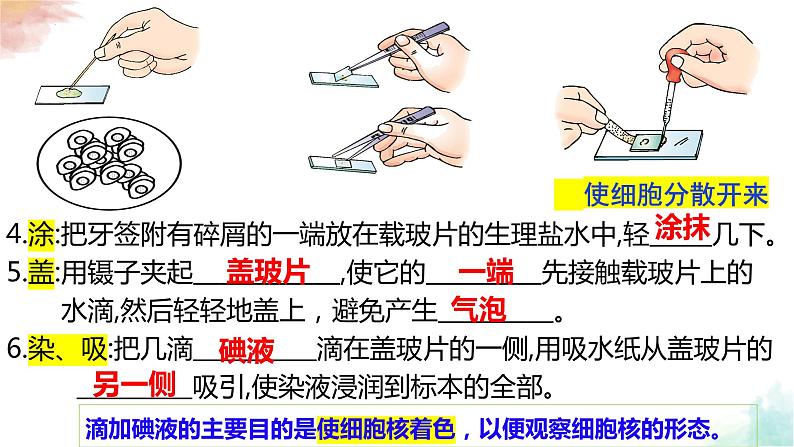 使细胞分散开来

4.涂:把牙签附有碎屑的一端放在载玻片的生理盐水中,轻涂抹几下。

5.盖:用镊子夹起盖玻片,使它的一端先接触载玻片上的水滴,然后轻轻地盖上，避免产生气泡。

6.染、吸:把几滴碘液滴在盖玻片的一侧,用吸水纸从盖玻片的另一侧吸引,使染液浸润到标本的全部。

滴加碘液的主要目的是使细胞核着色，以便观察细胞核的形态。