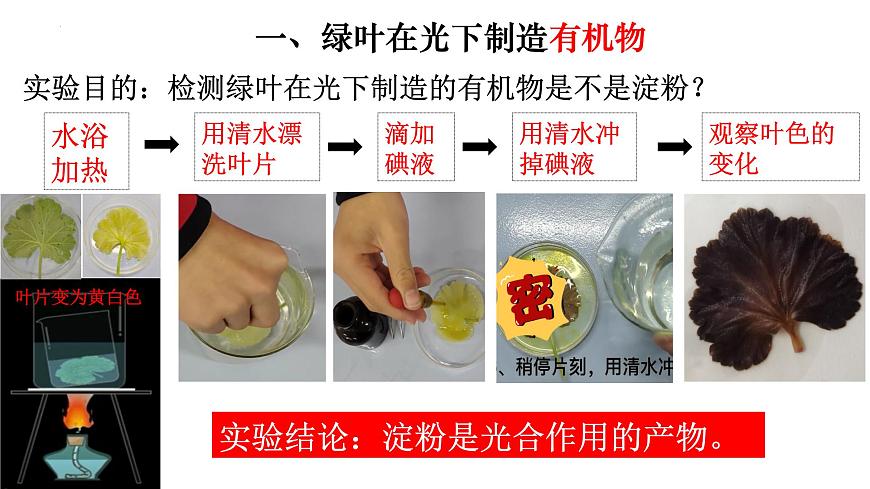 一、绿叶在光下制造有机物

实验目的：检测绿叶在光下制造的有机物是不是淀粉？

水浴加热 → 用清水漂洗叶片 → 滴加碘液 → 用清水冲掉碘液 → 观察叶色的变化

叶片变为黄白色

密

、稍停片刻，用清水冲

实验结论：淀粉是光合作用的产物。