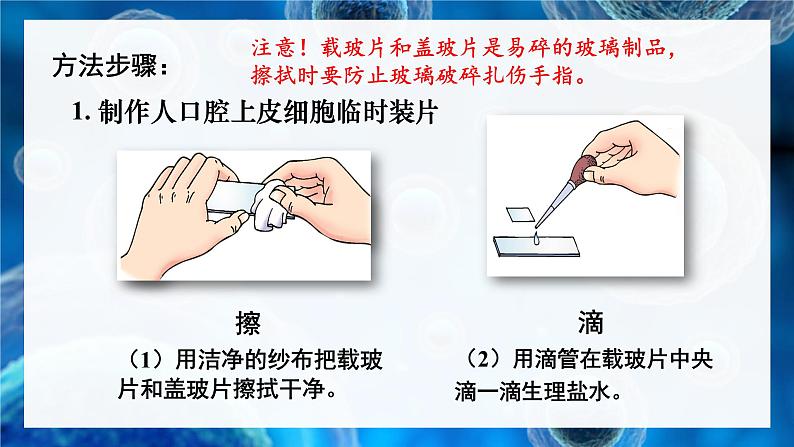 方法步骤：

注意！载玻片和盖玻片是易碎的玻璃制品，擦拭时要防止玻璃破碎扎伤手指。

1. 制作人口腔上皮细胞临时装片

擦

（1）用洁净的纱布把载玻片和盖玻片擦拭干净。

滴

（2）用滴管在载玻片中央滴一滴生理盐水。