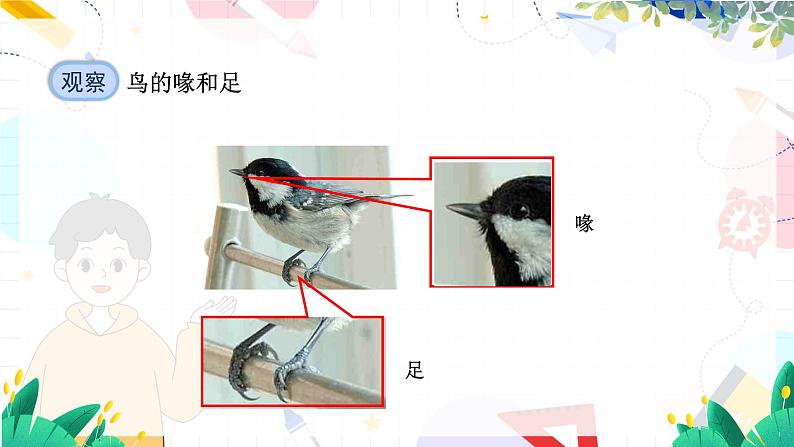 观察 鸟的喙和足

喙

足