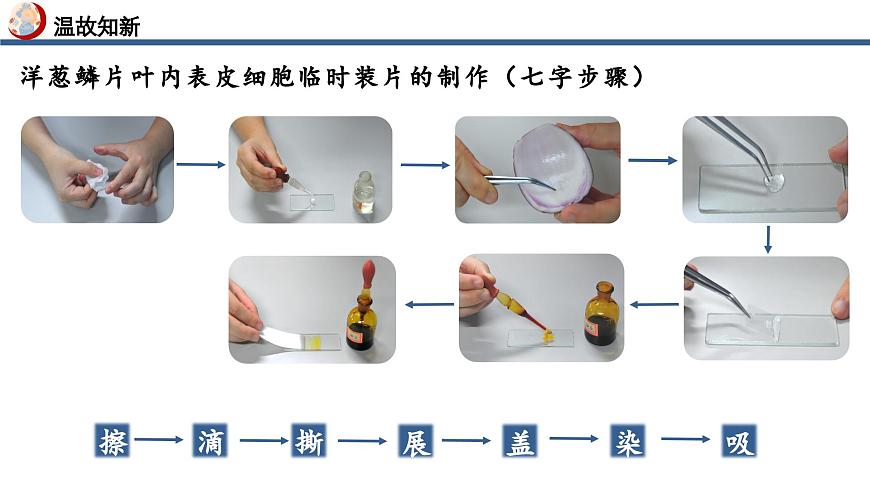 温故知新

洋葱鳞片叶内表皮细胞临时装片的制作（七字步骤）

擦 → 滴 → 撕 → 展 → 盖 → 染 → 吸