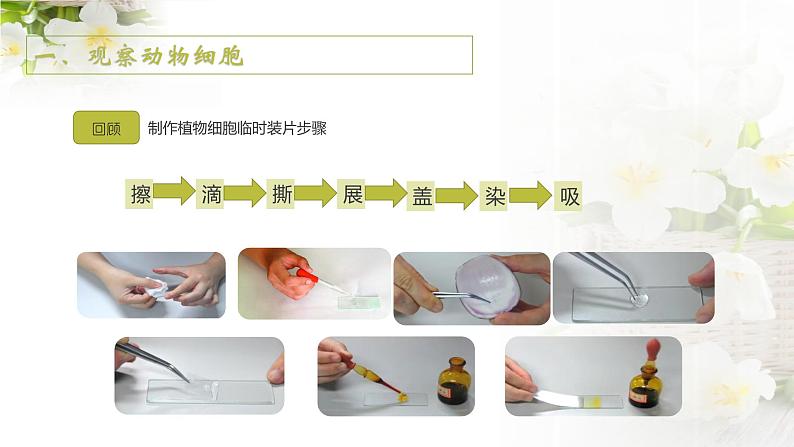 一、观察动物细胞

回顾 制作植物细胞临时装片步骤

擦 滴 撕 展 盖 染 吸