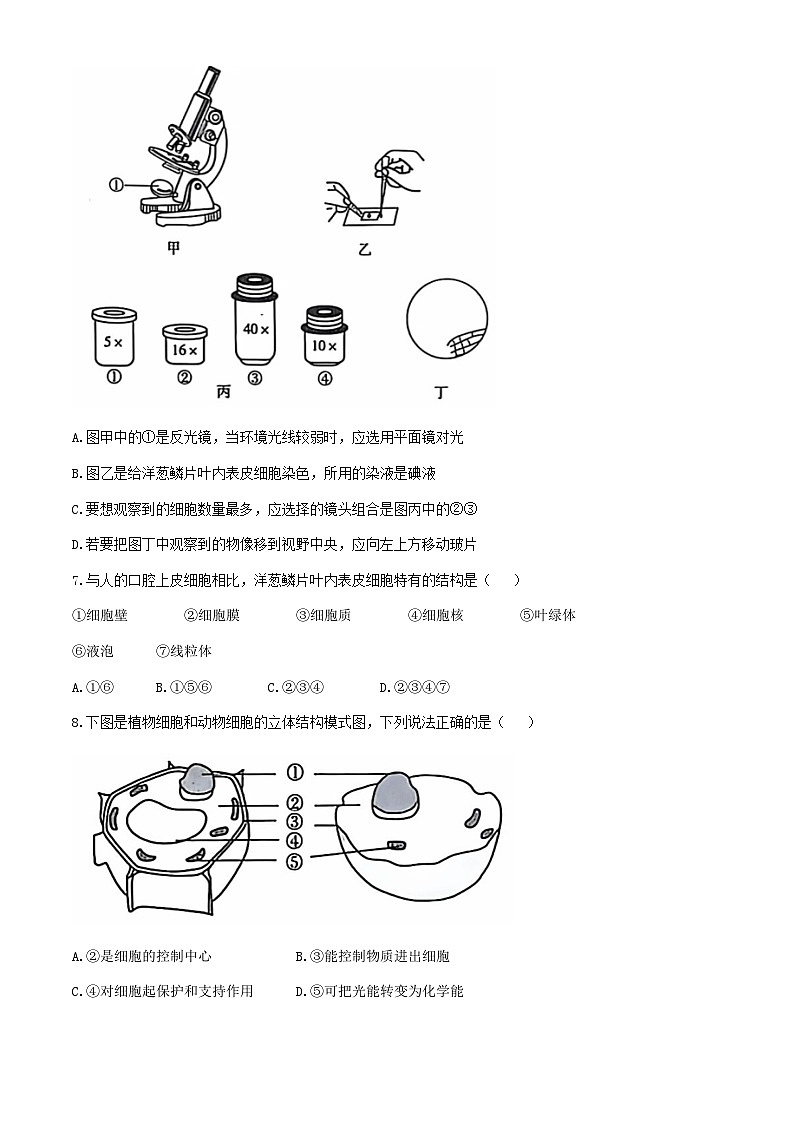 ①

甲

乙

5×

16×

40×

10×

①

②

丙 ③

④

丁

A.图甲中的①是反光镜，当环境光线较弱时，应选用平面镜对光

B.图乙是给洋葱鳞片叶内表皮细胞染色，所用的染液是碘液

C.要想观察到的细胞数量最多，应选择的镜头组合是图丙中的②③

D.若要把图丁中观察到的物像移到视野中央，应向左上方移动玻片

7.与人的口腔上皮细胞相比，洋葱鳞片叶内表皮细胞特有的结构是（　　）

①细胞壁　　②细胞膜　　③细胞质　　④细胞核　　⑤叶绿体

⑥液泡　　⑦线粒体

A.①⑥　　B.①⑤⑥　　C.②③④　　D.②③④⑦

8.下图是植物细胞和动物细胞的立体结构模式图，下列说法正确的是（　　）

①

②

③

④

⑤

A.②是细胞的控制中心　　B.③能控制物质进出细胞

C.④对细胞起保护和支持作用　　D.⑤可把光能转变为化学能