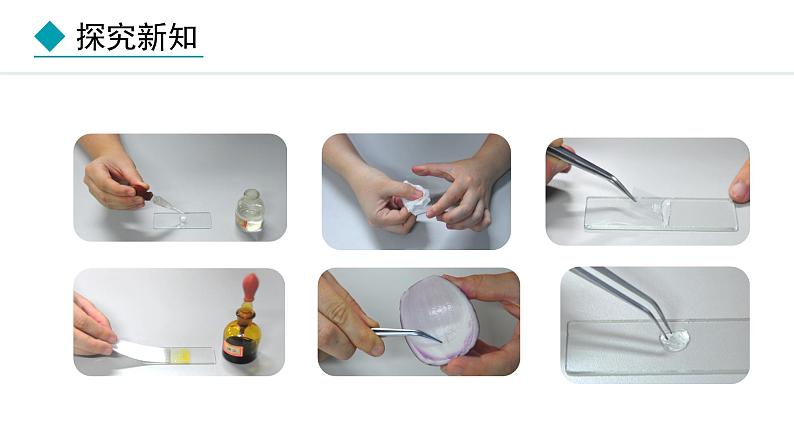 探究新知