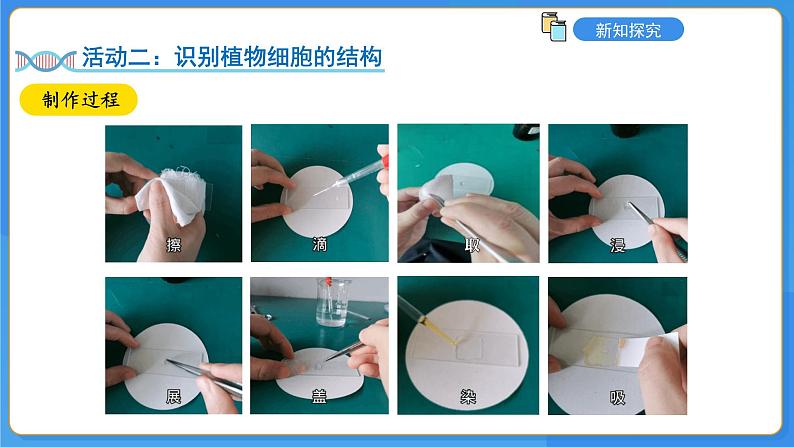 新知探究

活动二：识别植物细胞的结构

制作过程

擦

滴

取

浸

展

盖

染

吸