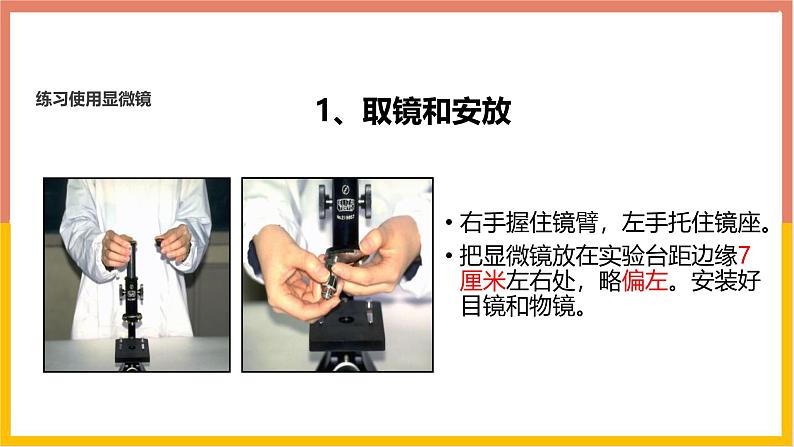 练习使用显微镜

1、取镜和安放

• 右手握住镜臂，左手托住镜座。

• 把显微镜放在实验台距边缘7厘米左右处，略偏左。安装好目镜和物镜。