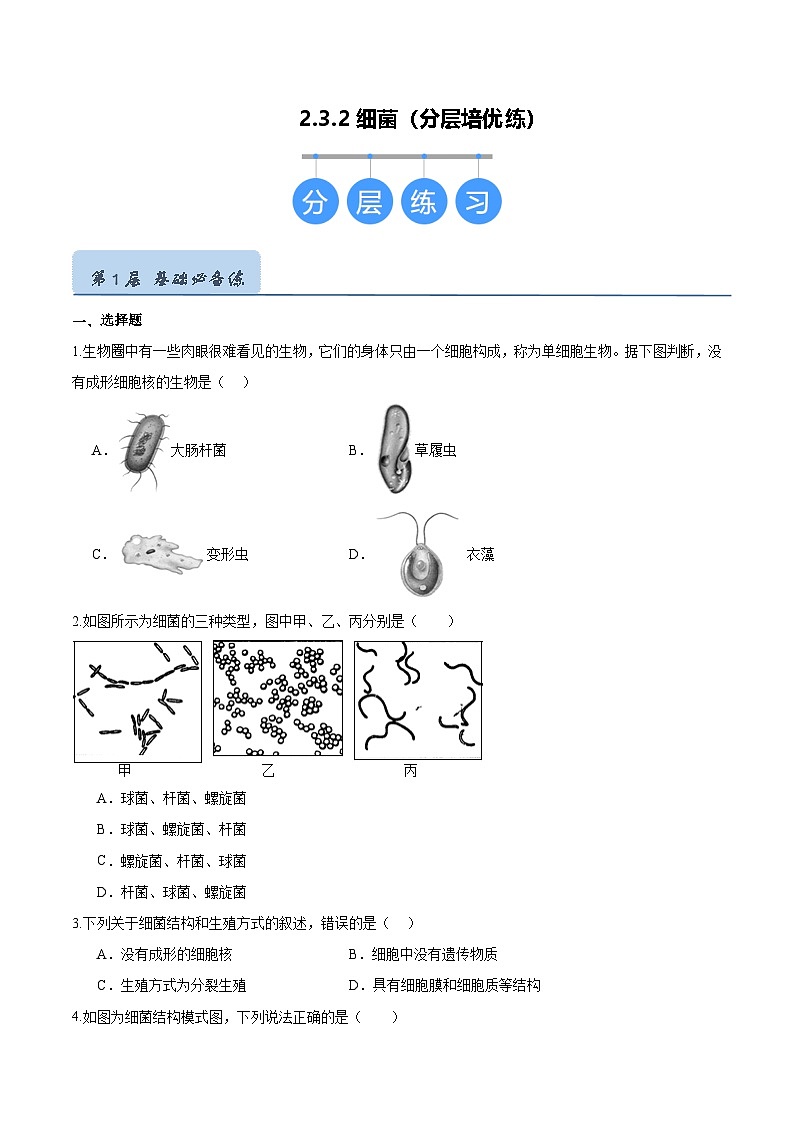 2.3.2 细菌（分层培优练）

分 层 练 习

第 1 层 基础必备练

一、选择题

1.生物圈中有一些肉眼很难看见的生物，它们的身体只由一个细胞构成，称为单细胞生物。据下图判断，没有成形细胞核的生物是（　）

A． 大肠杆菌　　B． 草履虫

C． 变形虫　　D． 衣藻

2.如图所示为细菌的三种类型，图中甲、乙、丙分别是（　　）

甲　　乙　　丙

A．球菌、杆菌、螺旋菌

B．球菌、螺旋菌、杆菌

C．螺旋菌、杆菌、球菌

D．杆菌、球菌、螺旋菌

3.下列关于细菌结构和生殖方式的叙述，错误的是（　）

A．没有成形的细胞核　　B．细胞中没有遗传物质

C．生殖方式为分裂生殖　　D．具有细胞膜和细胞质等结构

4.如图为细菌结构模式图，下列说法正确的是（　　）