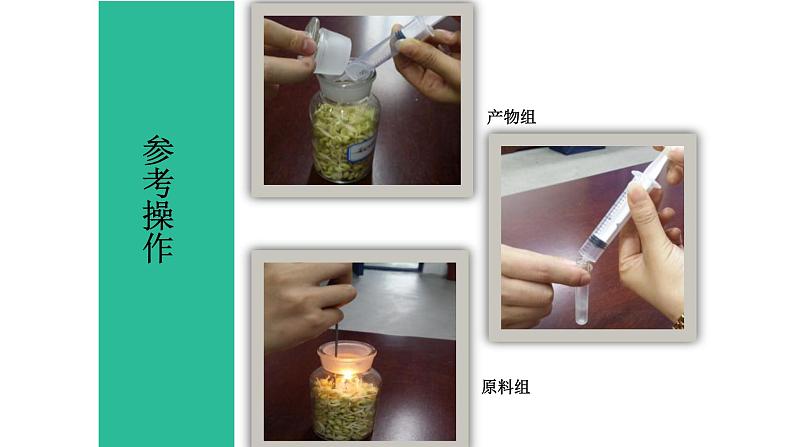 参考操作

产物组

原料组