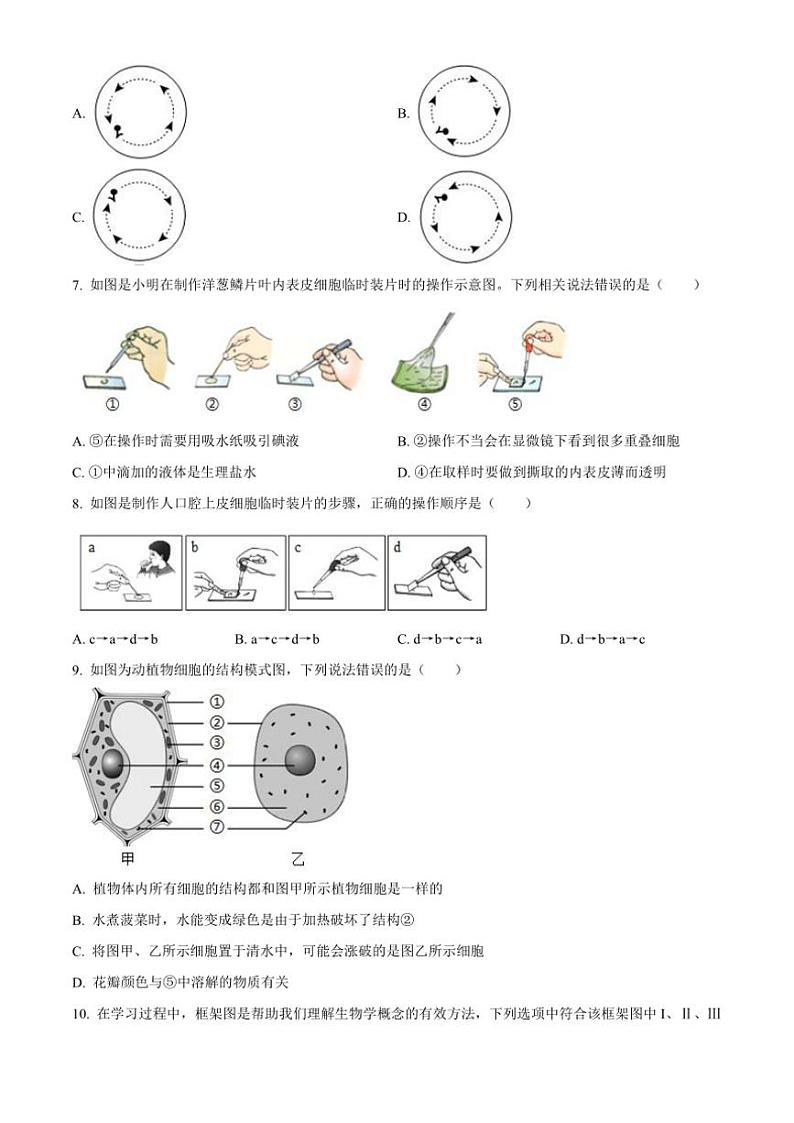 A.

B.

C.

D.

7. 如图是小明在制作洋葱鳞片叶内表皮细胞临时装片时的操作示意图。下列相关说法错误的是（　　）

①　②　③　④　⑤

A. ⑤在操作时需要用吸水纸吸引碘液
B. ②操作不当会在显微镜下看到很多重叠细胞
C. ①中滴加的液体是生理盐水
D. ④在取样时要做到撕取的内表皮薄而透明

8. 如图是制作人口腔上皮细胞临时装片的步骤，正确的操作顺序是（　　）

a　b　c　d

A. c→a→d→b　　B. a→c→d→b　　C. d→b→c→a　　D. d→b→a→c

9. 如图为动植物细胞的结构模式图，下列说法错误的是（　　）

①
②
③
④
⑤
⑥
⑦
甲　乙

A. 植物体内所有细胞的结构都和图甲所示植物细胞是一样的

B. 水煮菠菜时，水能变成绿色是由于加热破坏了结构②

C. 将图甲、乙所示细胞置于清水中，可能会涨破的是图乙所示细胞

D. 花瓣颜色与⑤中溶解的物质有关

10. 在学习过程中，框架图是帮助我们理解生物学概念的有效方法，下列选项中符合该框架图中Ⅰ、Ⅱ、Ⅲ