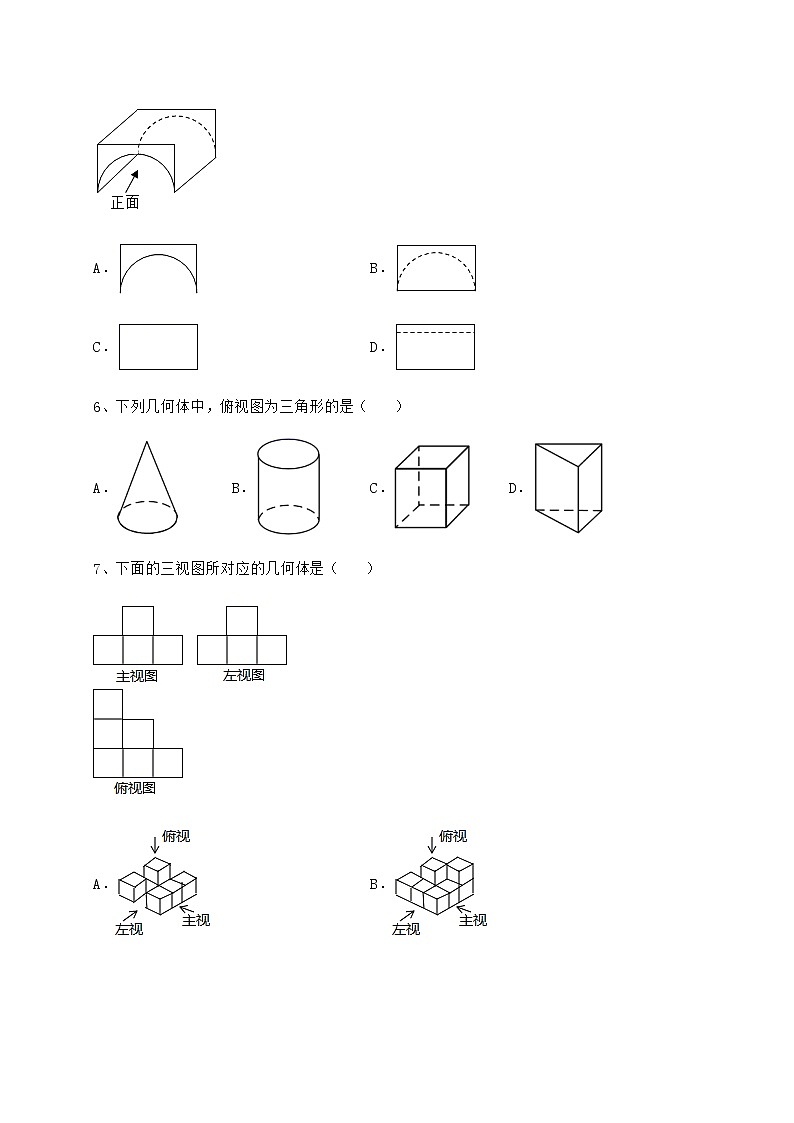 正面

A．

B．

C．

D．

6、下列几何体中，俯视图为三角形的是（　　）

A．

B．

C．

D．

7、下面的三视图所对应的几何体是（　　）

主视图

左视图

俯视图

A．

俯视

左视

主视

B．

俯视

左视

主视