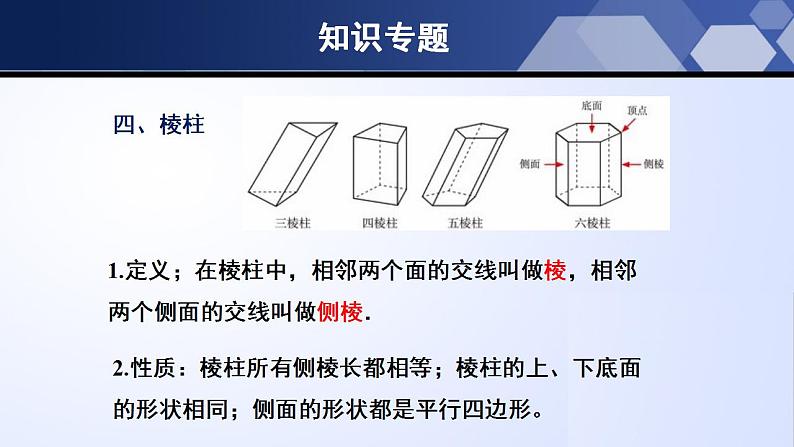 知识专题

四、棱柱

底面
顶点
侧面
侧棱
三棱柱
四棱柱
五棱柱
六棱柱

1.定义；在棱柱中，相邻两个面的交线叫做棱，相邻两个侧面的交线叫做侧棱.

2.性质：棱柱所有侧棱长都相等；棱柱的上、下底面的形状相同；侧面的形状都是平行四边形。