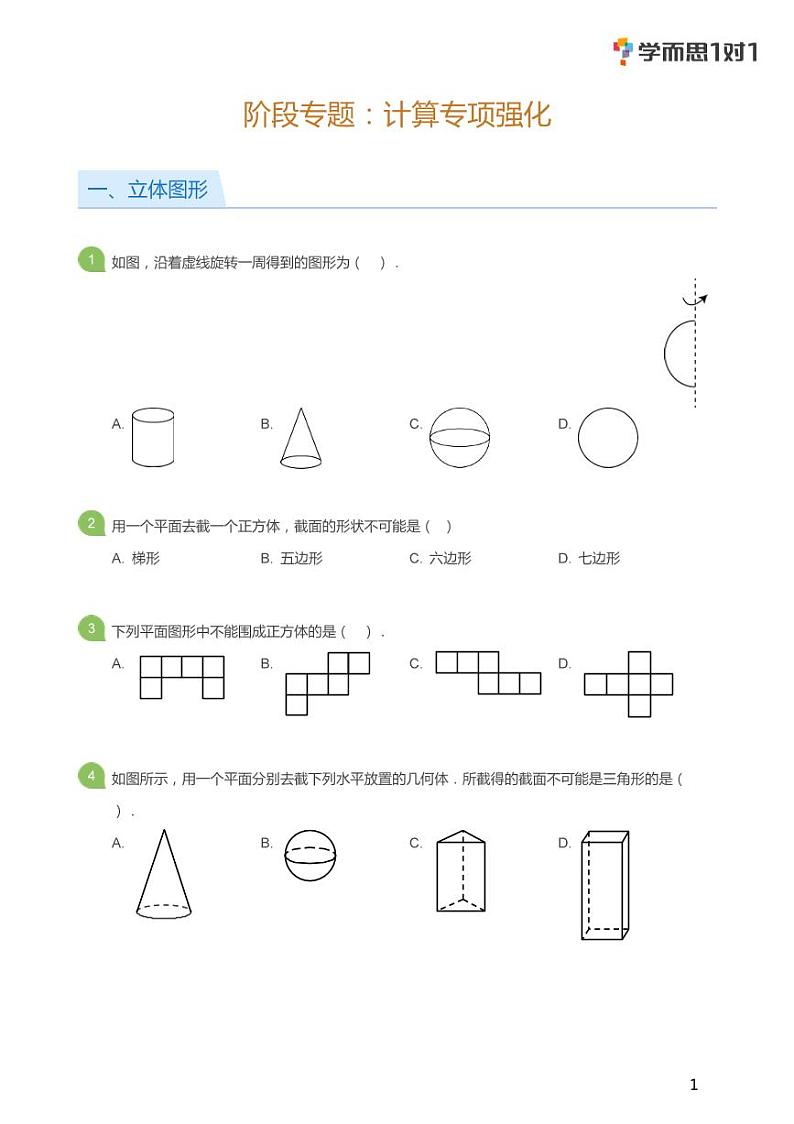 学而思1对1

阶段专题：计算专项强化

一、立体图形

1 如图，沿着虚线旋转一周得到的图形为（ ）.

A.
B.
C.
D.

2 用一个平面去截一个正方体，截面的形状不可能是（ ）

A. 梯形
B. 五边形
C. 六边形
D. 七边形

3 下列平面图形中不能围成正方体的是（ ）.

A.
B.
C.
D.

4 如图所示，用一个平面分别去截下列水平放置的几何体．所截得的截面不可能是三角形的是（ ）.

A.
B.
C.
D.

1