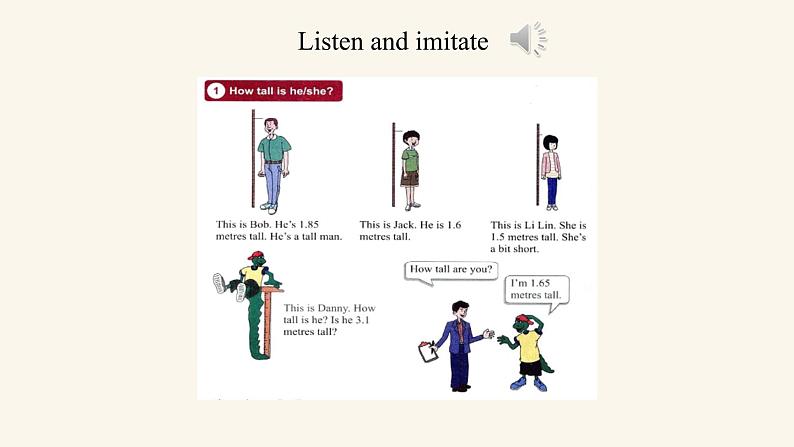 Listen and imitate

1 How tall is he/she?

This is Bob. He's 1.85 metres tall. He's a tall man.

This is Jack. He is 1.6 metres tall.

This is Li Lin. She is 1.5 metres tall. She's a bit short.

This is Danny. How tall is he? Is he 3.1 metres tall?

How tall are you?

I'm 1.65 metres tall.