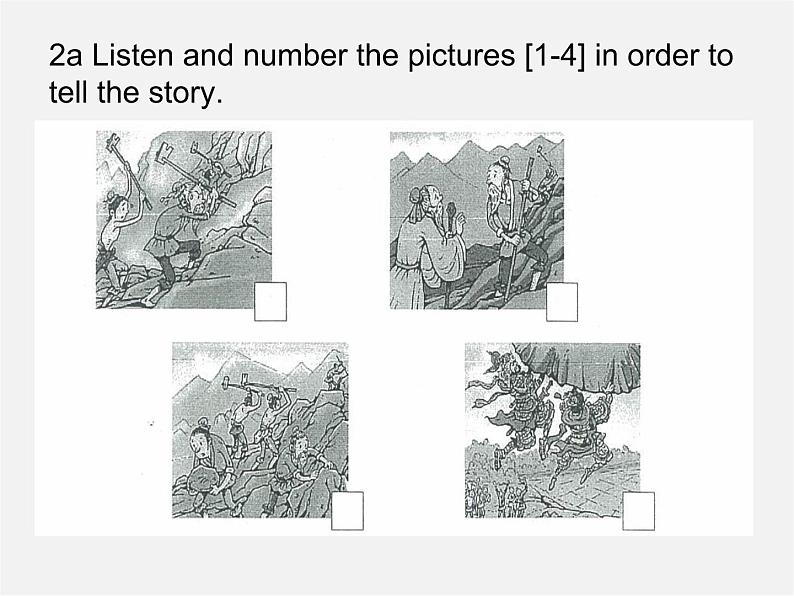 2a Listen and number the pictures [1-4] in order to tell the story.