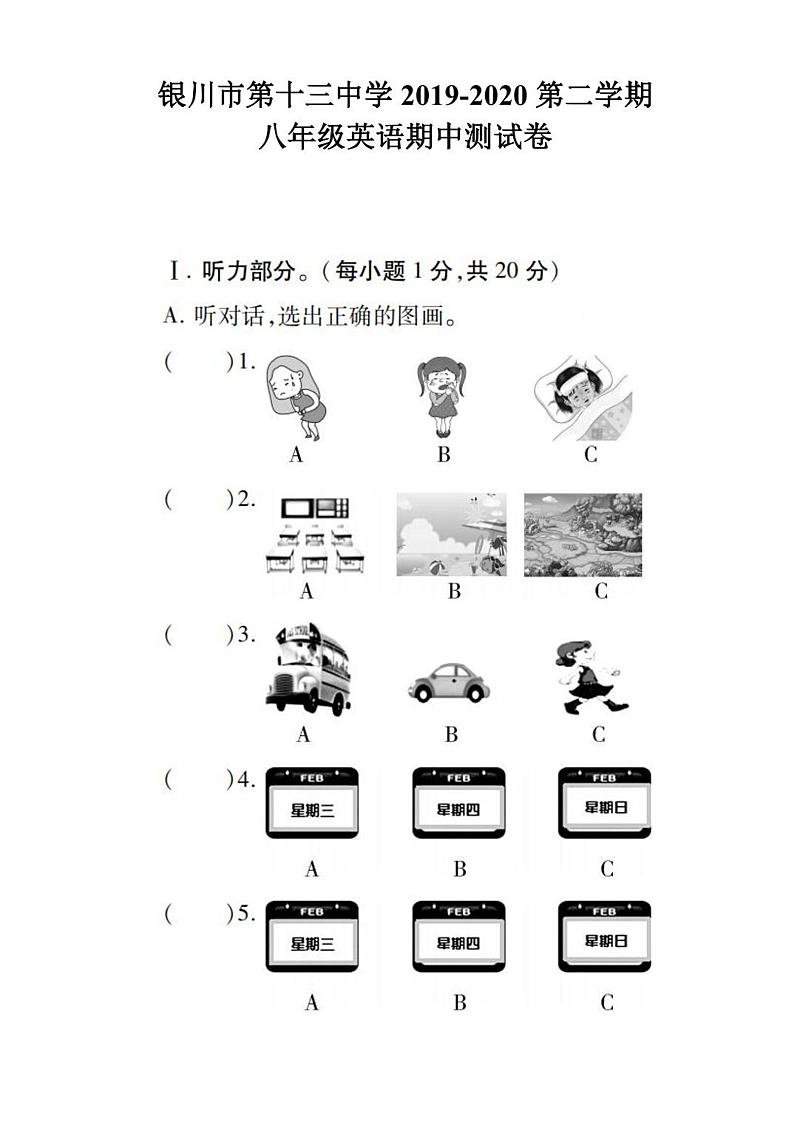 银川市第十三中学 2019-2020 第二学期
八年级英语期中测试卷

Ⅰ. 听力部分。(每小题 1 分,共 20 分)

A. 听对话,选出正确的图画。

(　　)1.

A　B　C

(　　)2.

A　B　C

(　　)3.

A　B　C

(　　)4. FEB 星期三　FEB 星期四　FEB 星期日

A　B　C

(　　)5. FEB 星期三　FEB 星期四　FEB 星期日

A　B　C