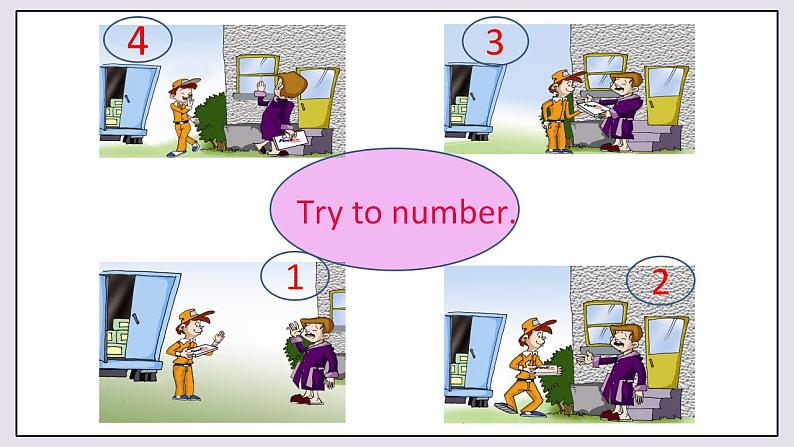 4

3

Try to number.

1

2