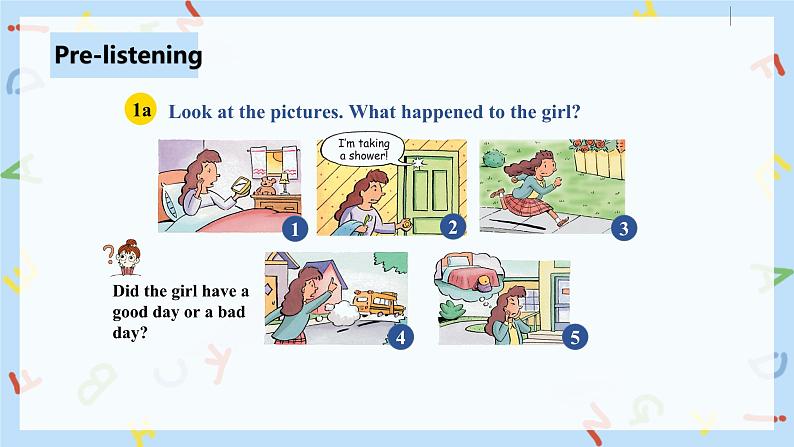 Pre-listening

1a Look at the pictures. What happened to the girl?

I'm taking a shower!

1

2

3

Did the girl have a good day or a bad day?

4

5