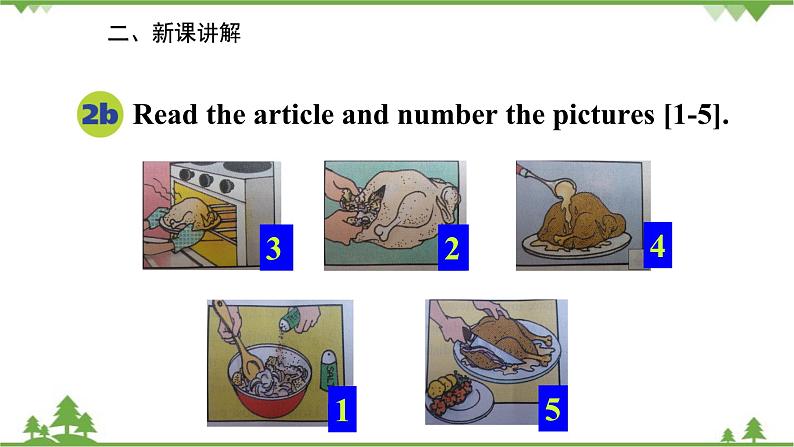 二、新课讲解

2b Read the article and number the pictures [1-5].

3

2

4

1

5