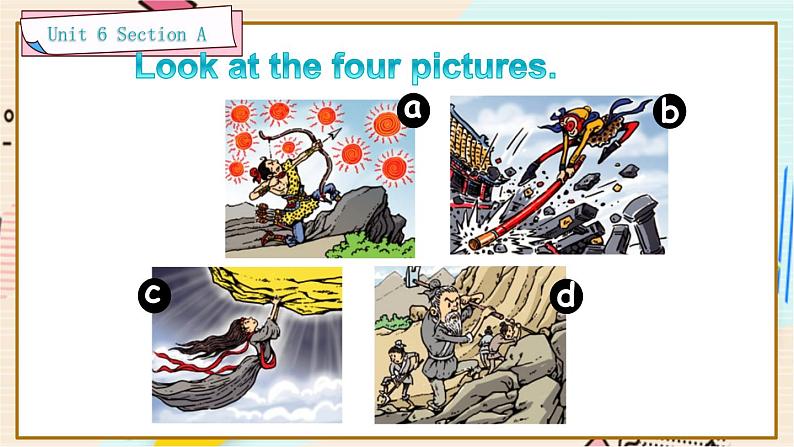 Unit 6 Section A

Look at the four pictures.

a

b

c

d