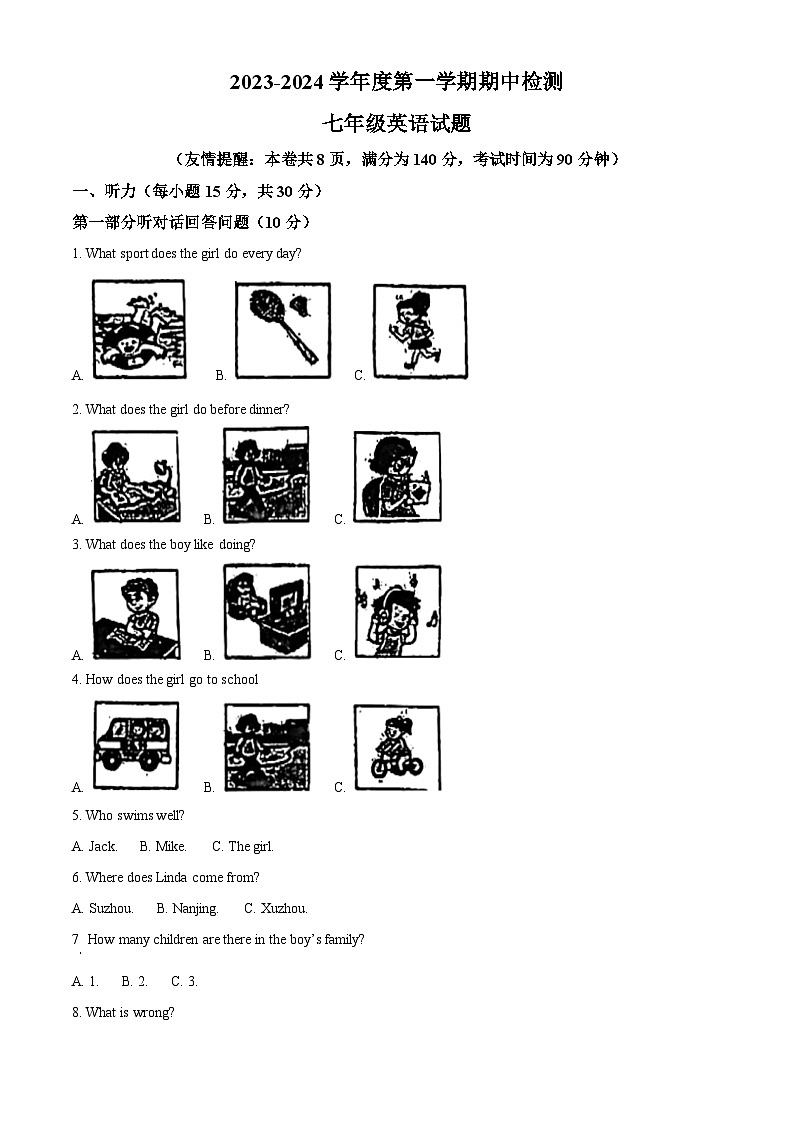 2023-2024 学年度第一学期期中检测

七年级英语试题

（友情提醒：本卷共 8 页，满分为 140 分，考试时间为 90 分钟）

一、听力（每小题 15 分，共 30 分）

第一部分听对话回答问题（10 分）

1. What sport does the girl do every day?

A.　B.　C.

2. What does the girl do before dinner?

A.　B.　C.

3. What does the boy like doing?

A.　B.　C.

4. How does the girl go to school

A.　B.　C.

5. Who swims well?

A. Jack.　B. Mike.　C. The girl.

6. Where does Linda come from?

A. Suzhou.　B. Nanjing.　C. Xuzhou.

7 How many children are there in the boy's family?

A. 1.　B. 2.　C. 3.

8. What is wrong?