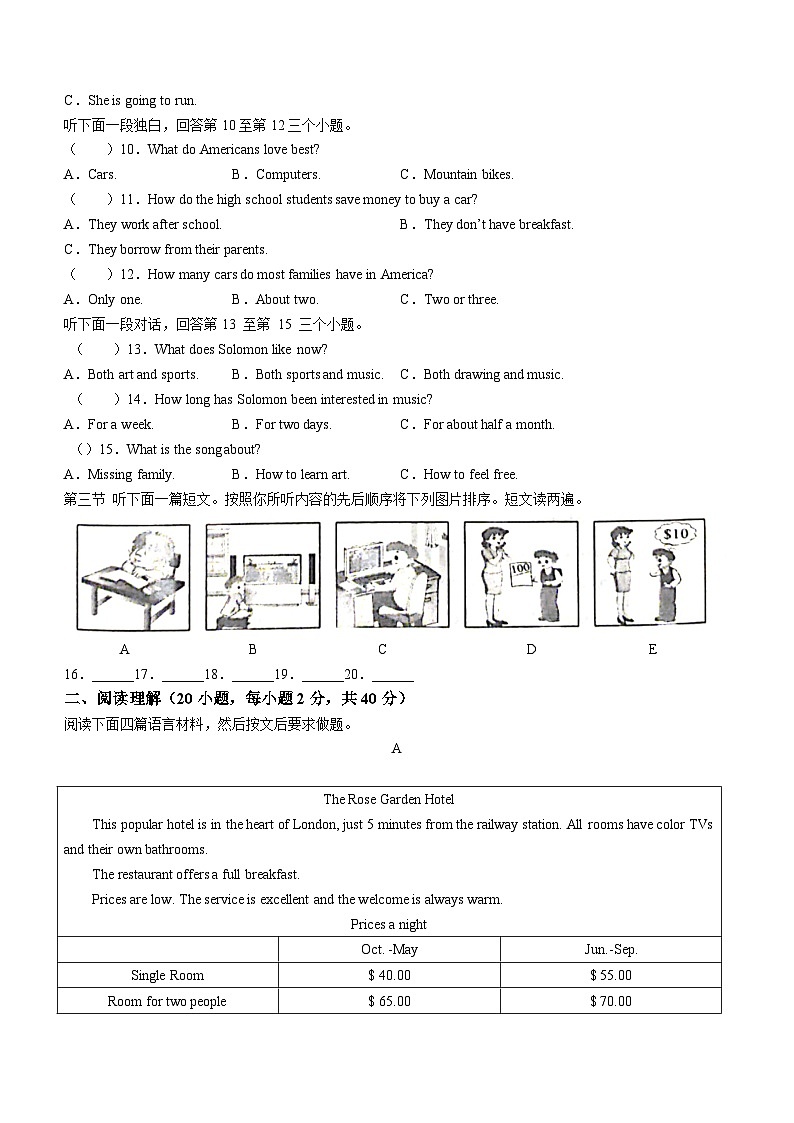 C．She is going to run.
听下面一段独白，回答第 10 至第 12 三个小题。
（　　）10．What do Americans love best?
A．Cars.　　B．Computers.　　C．Mountain bikes.
（　　）11．How do the high school students save money to buy a car?
A．They work after school.　　B．They don't have breakfast.
C．They borrow from their parents.
（　　）12．How many cars do most families have in America?
A．Only one.　　B．About two.　　C．Two or three.
听下面一段对话，回答第 13 至第 15 三个小题。
（　　）13．What does Solomon like now?
A．Both art and sports.　　B．Both sports and music.　　C．Both drawing and music.
（　　）14．How long has Solomon been interested in music?
A．For a week.　　B．For two days.　　C．For about half a month.
（）15．What is the song about?
A．Missing family.　　B．How to learn art.　　C．How to feel free.
第三节 听下面一篇短文。按照你所听内容的先后顺序将下列图片排序。短文读两遍。

100

$10

A　B　C　D　E

16．______17．______18．______19．______20．______
二、阅读理解（20 小题，每小题 2 分，共 40 分）
阅读下面四篇语言材料，然后按文后要求做题。
A

The Rose Garden Hotel

This popular hotel is in the heart of London, just 5 minutes from the railway station. All rooms have color TVs and their own bathrooms.

The restaurant offers a full breakfast.

Prices are low. The service is excellent and the welcome is always warm.

Prices a night

| | Oct. -May | Jun.-Sep. |
|---|---|---|
| Single Room | $ 40.00 | $ 55.00 |
| Room for two people | $ 65.00 | $ 70.00 |