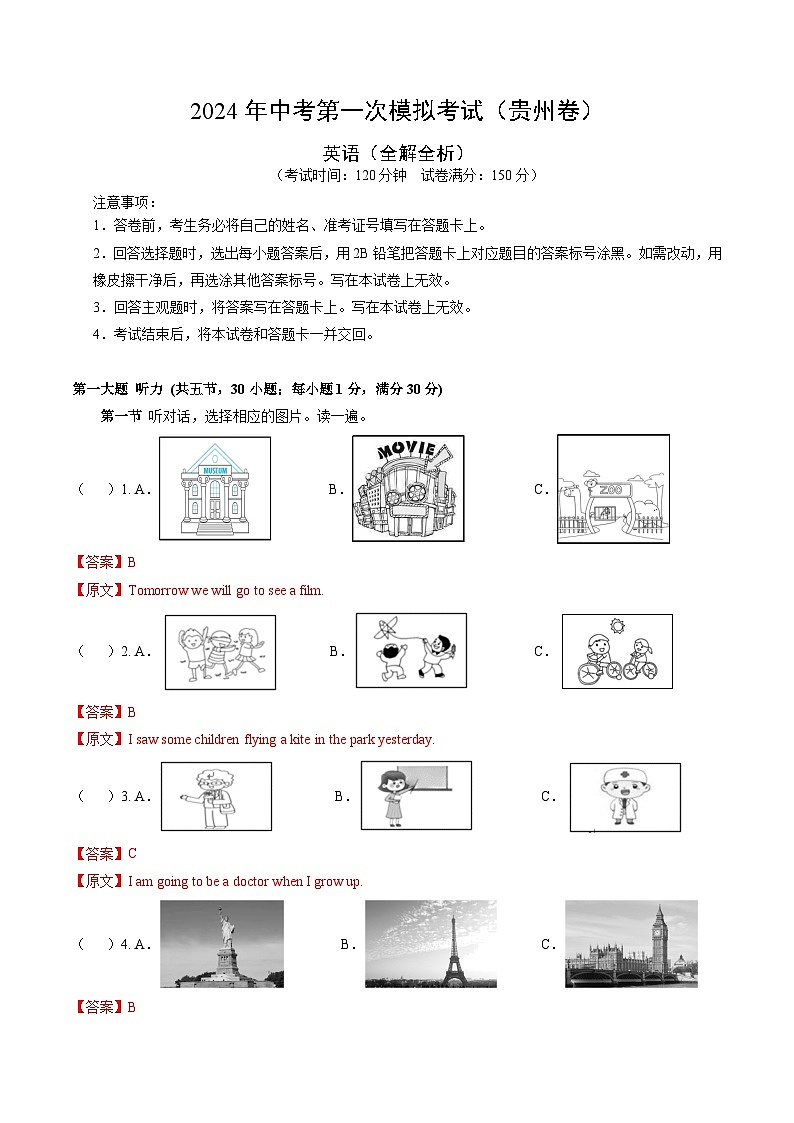 2024 年中考第一次模拟考试（贵州卷）

英语（全解全析）

（考试时间：120 分钟　试卷满分：150 分）

注意事项：

1．答卷前，考生务必将自己的姓名、准考证号填写在答题卡上。

2．回答选择题时，选出每小题答案后，用 2B 铅笔把答题卡上对应题目的答案标号涂黑。如需改动，用橡皮擦干净后，再选涂其他答案标号。写在本试卷上无效。

3．回答主观题时，将答案写在答题卡上。写在本试卷上无效。

4．考试结束后，将本试卷和答题卡一并交回。

第一大题 听力 (共五节，30 小题；每小题 1 分，满分 30 分)

第一节 听对话，选择相应的图片。读一遍。

（　）1. A． MUSEUM　B． MOVIE　C． ZOO

【答案】B

【原文】Tomorrow we will go to see a film.

（　）2. A．　B．　C．

【答案】B

【原文】I saw some children flying a kite in the park yesterday.

（　）3. A．　B．　C．

【答案】C

【原文】I am going to be a doctor when I grow up.

（　）4. A．　B．　C．

【答案】B