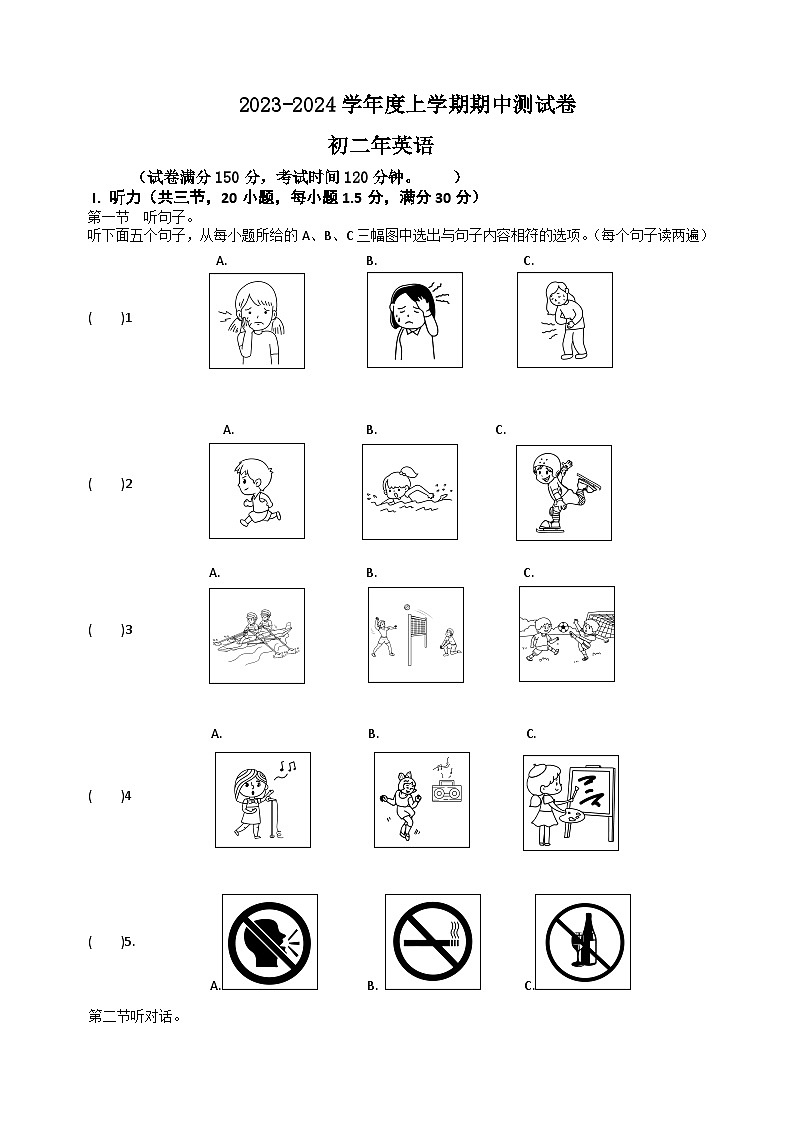 2023-2024 学年度上学期期中测试卷

初二年英语

（试卷满分 150 分，考试时间 120 分钟。　　）

I. 听力（共三节，20 小题，每小题 1.5 分，满分 30 分）

第一节　听句子。

听下面五个句子，从每小题所给的 A、B、C 三幅图中选出与句子内容相符的选项。（每个句子读两遍）

(　　)1　A.　B.　C.

(　　)2　A.　B.　C.

(　　)3　A.　B.　C.

(　　)4　A.　B.　C.

(　　)5.　A.　B.　C.

第二节听对话。