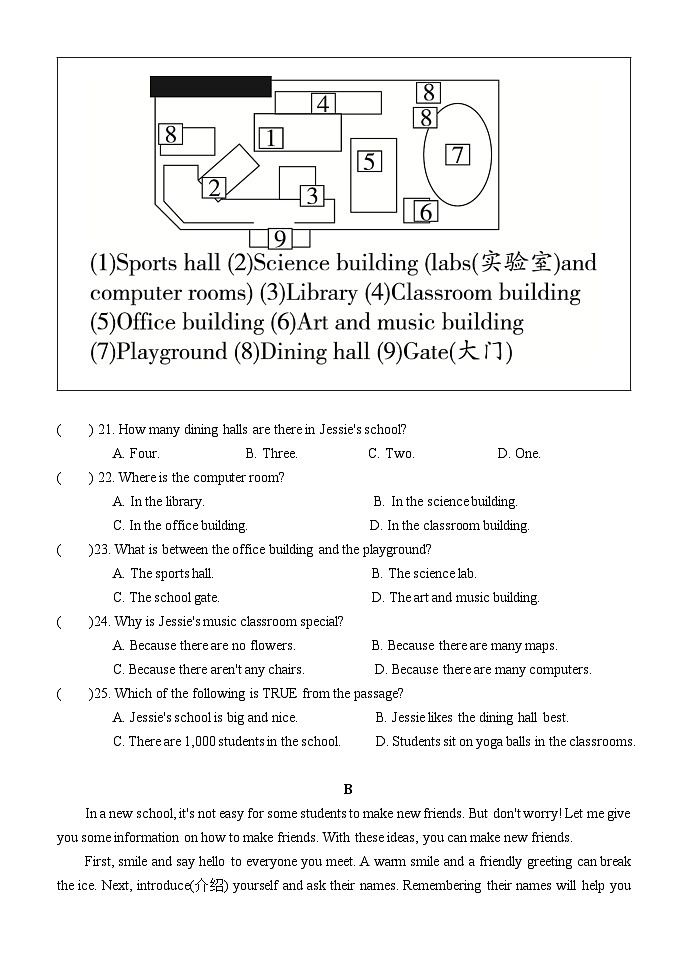 4
8
8
8
1
5
7
2
3
6
9

(1)Sports hall (2)Science building (labs(实验室)and computer rooms) (3)Library (4)Classroom building (5)Office building (6)Art and music building (7)Playground (8)Dining hall (9)Gate(大门)

(　　) 21. How many dining halls are there in Jessie's school?
A. Four.　　B. Three.　　C. Two.　　D. One.

(　　) 22. Where is the computer room?
A. In the library.　　B. In the science building.
C. In the office building.　　D. In the classroom building.

(　　)23. What is between the office building and the playground?
A. The sports hall.　　B. The science lab.
C. The school gate.　　D. The art and music building.

(　　)24. Why is Jessie's music classroom special?
A. Because there are no flowers.　　B. Because there are many maps.
C. Because there aren't any chairs.　　D. Because there are many computers.

(　　)25. Which of the following is TRUE from the passage?
A. Jessie's school is big and nice.　　B. Jessie likes the dining hall best.
C. There are 1,000 students in the school.　　D. Students sit on yoga balls in the classrooms.

B

In a new school, it's not easy for some students to make new friends. But don't worry! Let me give you some information on how to make friends. With these ideas, you can make new friends.

First, smile and say hello to everyone you meet. A warm smile and a friendly greeting can break the ice. Next, introduce(介绍) yourself and ask their names. Remembering their names will help you