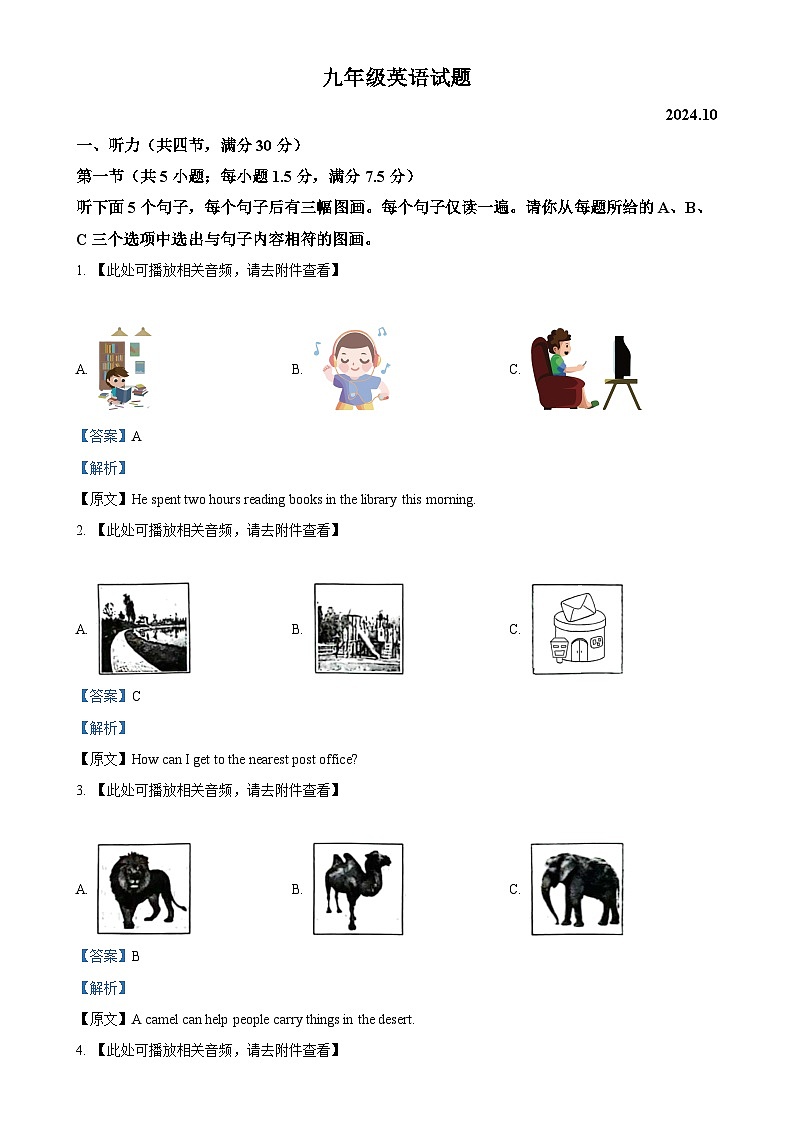 九年级英语试题

2024.10

一、听力（共四节，满分 30 分）

第一节（共 5 小题；每小题 1.5 分，满分 7.5 分）

听下面 5 个句子，每个句子后有三幅图画。每个句子仅读一遍。请你从每题所给的 A、B、C 三个选项中选出与句子内容相符的图画。

1. 【此处可播放相关音频，请去附件查看】

A.

B.

C.

【答案】A

【解析】

【原文】He spent two hours reading books in the library this morning.

2. 【此处可播放相关音频，请去附件查看】

A.

B.

C.

【答案】C

【解析】

【原文】How can I get to the nearest post office?

3. 【此处可播放相关音频，请去附件查看】

A.

B.

C.

【答案】B

【解析】

【原文】A camel can help people carry things in the desert.

4. 【此处可播放相关音频，请去附件查看】