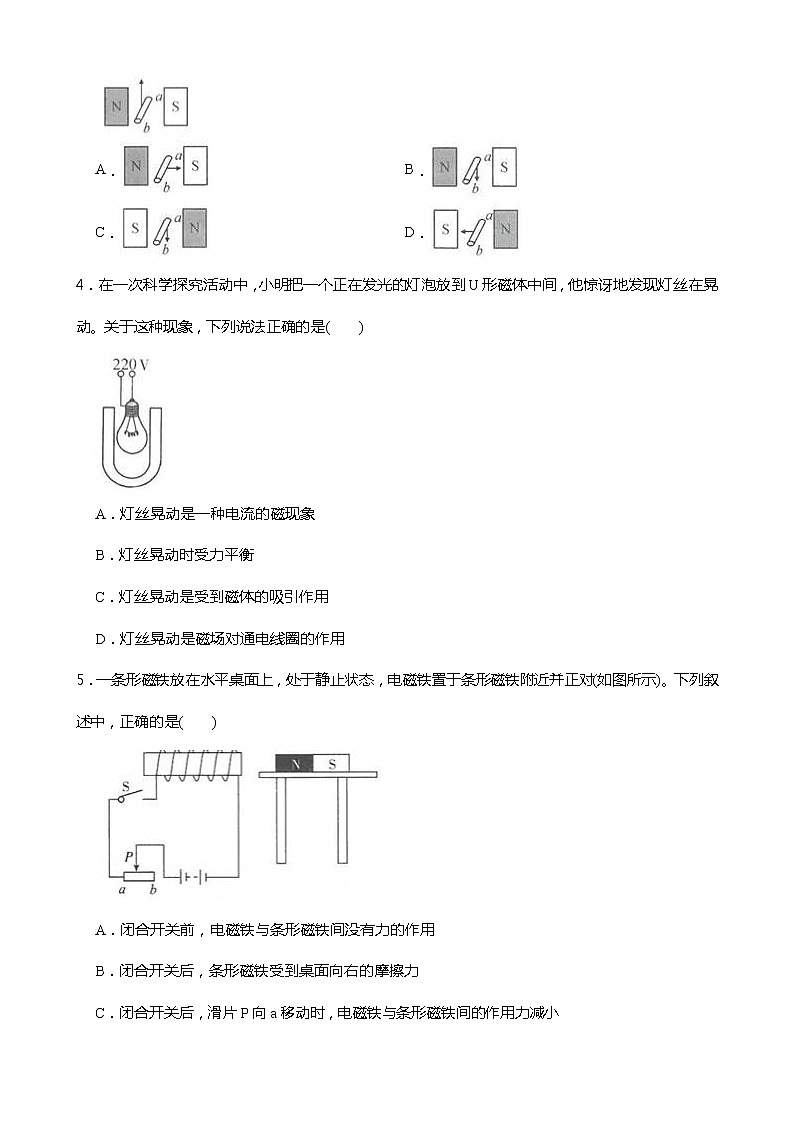 N a b S

A． N a b S

B． N a b S

C． S a b N

D． S a b N

4．在一次科学探究活动中，小明把一个正在发光的灯泡放到U形磁体中间，他惊讶地发现灯丝在晃动。关于这种现象，下列说法正确的是(　　)

220 V

A．灯丝晃动是一种电流的磁现象

B．灯丝晃动时受力平衡

C．灯丝晃动是受到磁体的吸引作用

D．灯丝晃动是磁场对通电线圈的作用

5．一条形磁铁放在水平桌面上，处于静止状态，电磁铁置于条形磁铁附近并正对(如图所示)。下列叙述中，正确的是(　　)

S P a b N S

A．闭合开关前，电磁铁与条形磁铁间没有力的作用

B．闭合开关后，条形磁铁受到桌面向右的摩擦力

C．闭合开关后，滑片P向a移动时，电磁铁与条形磁铁间的作用力减小