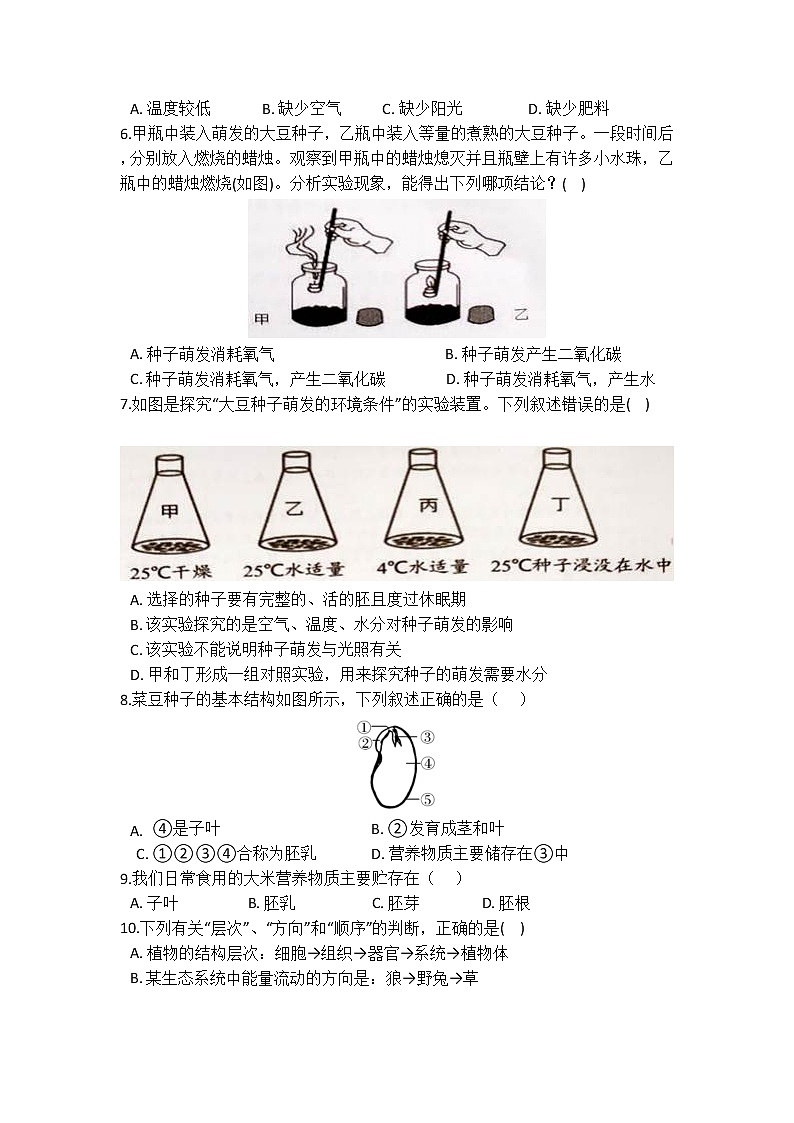 A. 温度较低　　B. 缺少空气　　C. 缺少阳光　　D. 缺少肥料

6.甲瓶中装入萌发的大豆种子，乙瓶中装入等量的煮熟的大豆种子。一段时间后，分别放入燃烧的蜡烛。观察到甲瓶中的蜡烛熄灭并且瓶壁上有许多小水珠，乙瓶中的蜡烛燃烧(如图)。分析实验现象，能得出下列哪项结论？(　)

甲　乙

A. 种子萌发消耗氧气　　B. 种子萌发产生二氧化碳
C. 种子萌发消耗氧气，产生二氧化碳　　D. 种子萌发消耗氧气，产生水

7.如图是探究“大豆种子萌发的环境条件”的实验装置。下列叙述错误的是(　)

甲　乙　丙　丁
25°C干燥　25°C水适量　4°C水适量　25°C种子浸没在水中

A. 选择的种子要有完整的、活的胚且度过休眠期
B. 该实验探究的是空气、温度、水分对种子萌发的影响
C. 该实验不能说明种子萌发与光照有关
D. 甲和丁形成一组对照实验，用来探究种子的萌发需要水分

8.菜豆种子的基本结构如图所示，下列叙述正确的是（　）

①　②　③　④　⑤

A. ④是子叶　　B. ②发育成茎和叶
C. ①②③④合称为胚乳　　D. 营养物质主要储存在③中

9.我们日常食用的大米营养物质主要贮存在（　）
A. 子叶　　B. 胚乳　　C. 胚芽　　D. 胚根

10.下列有关“层次”、“方向”和“顺序”的判断，正确的是(　)
A. 植物的结构层次：细胞→组织→器官→系统→植物体
B. 某生态系统中能量流动的方向是：狼→野兔→草