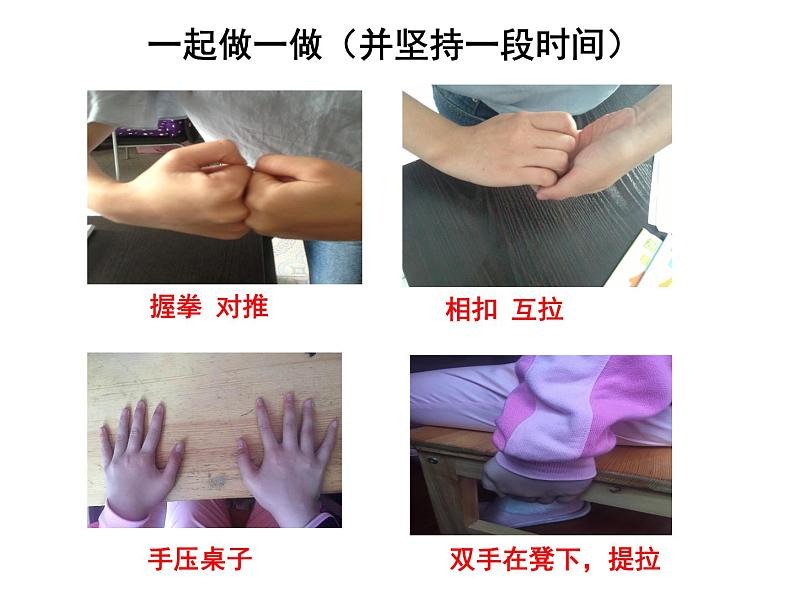 一起做一做（并坚持一段时间）

握拳 对推

相扣 互拉

手压桌子

双手在凳下，提拉