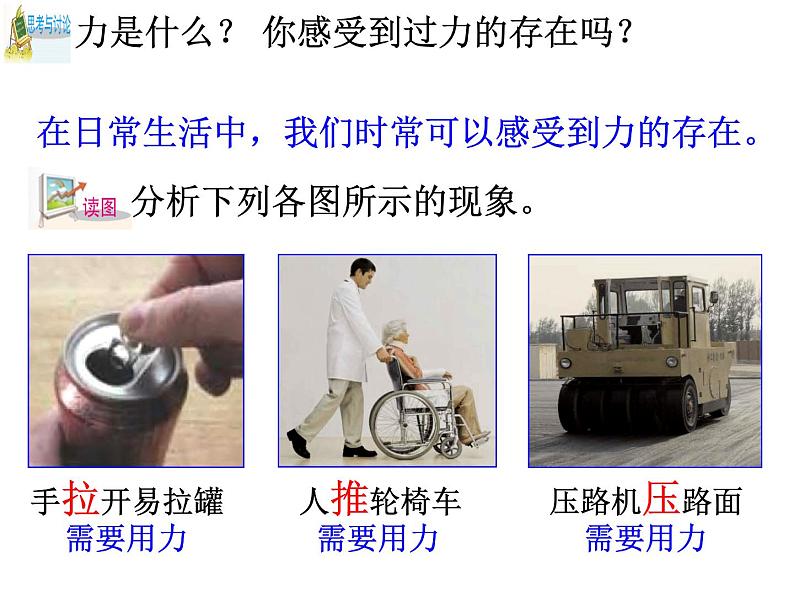 思考与讨论 力是什么？ 你感受到过力的存在吗？

在日常生活中，我们时常可以感受到力的存在。

读图 分析下列各图所示的现象。

手拉开易拉罐
需要用力

人推轮椅车
需要用力

压路机压路面
需要用力