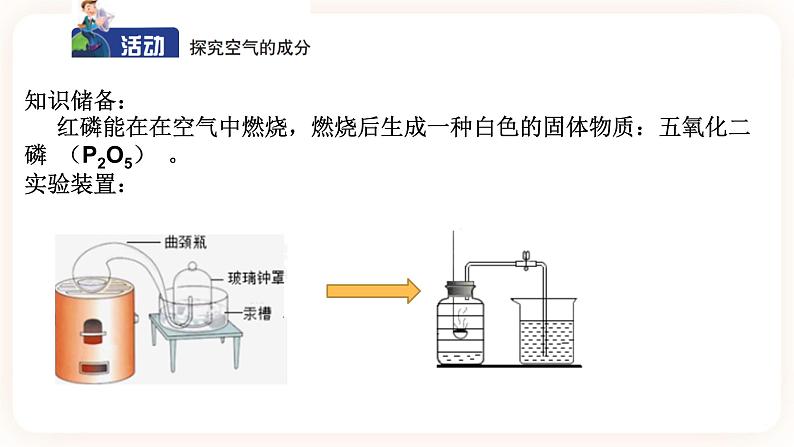 活动 探究空气的成分

知识储备：

红磷能在在空气中燃烧，燃烧后生成一种白色的固体物质：五氧化二磷 （$P_2O_5$） 。

实验装置：

曲颈瓶
玻璃钟罩
汞槽