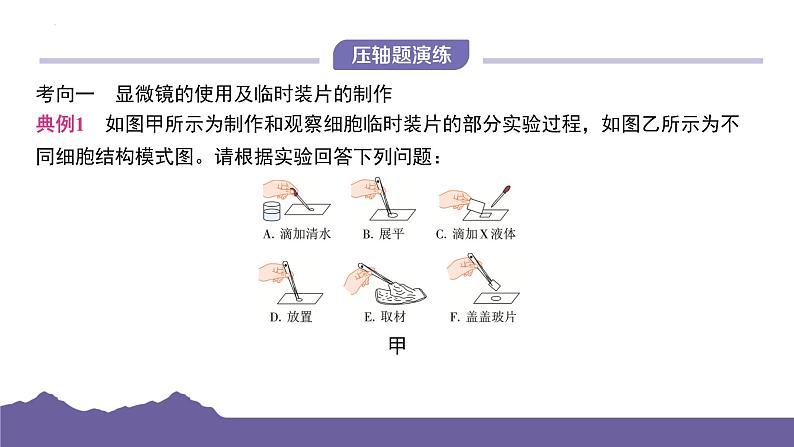 压轴题演练

考向一　显微镜的使用及临时装片的制作

典例1　如图甲所示为制作和观察细胞临时装片的部分实验过程，如图乙所示为不同细胞结构模式图。请根据实验回答下列问题：

A. 滴加清水　B. 展平　C. 滴加X液体

D. 放置　E. 取材　F. 盖盖玻片

甲