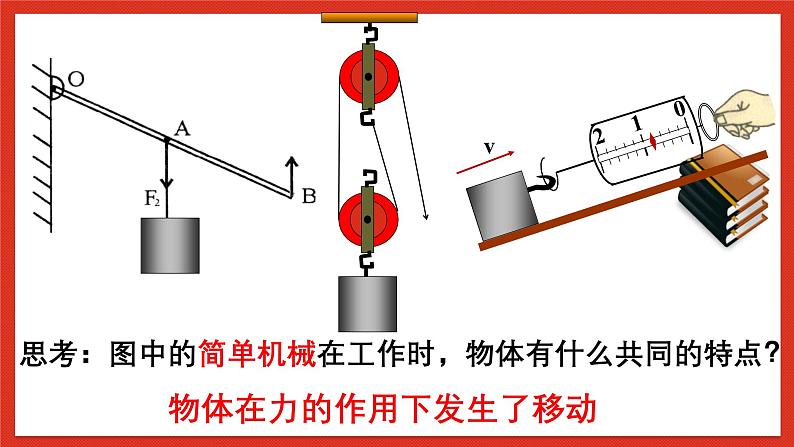 O
A
$F_2$
B
v
2
1
0

思考：图中的简单机械在工作时，物体有什么共同的特点？

物体在力的作用下发生了移动