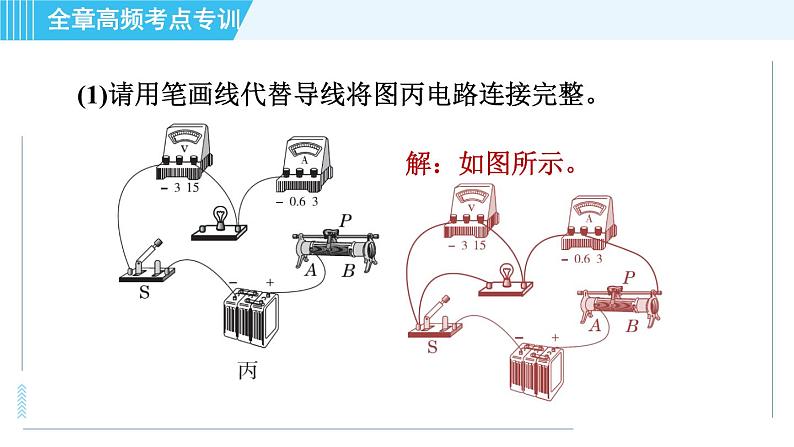 全章高频考点专训

(1)请用笔画线代替导线将图丙电路连接完整。

V
− 3 15
A
− 0.6 3
P
A B
S
− +
丙

解：如图所示。

V
− 3 15
A
− 0.6 3
P
A B
S
− +