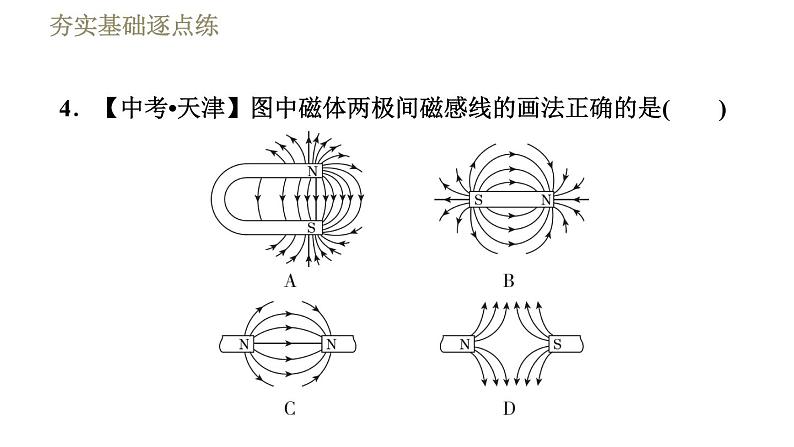 夯实基础逐点练

4. 【中考•天津】图中磁体两极间磁感线的画法正确的是(　　)

N

S

A

S N

B

N N

C

N S

D