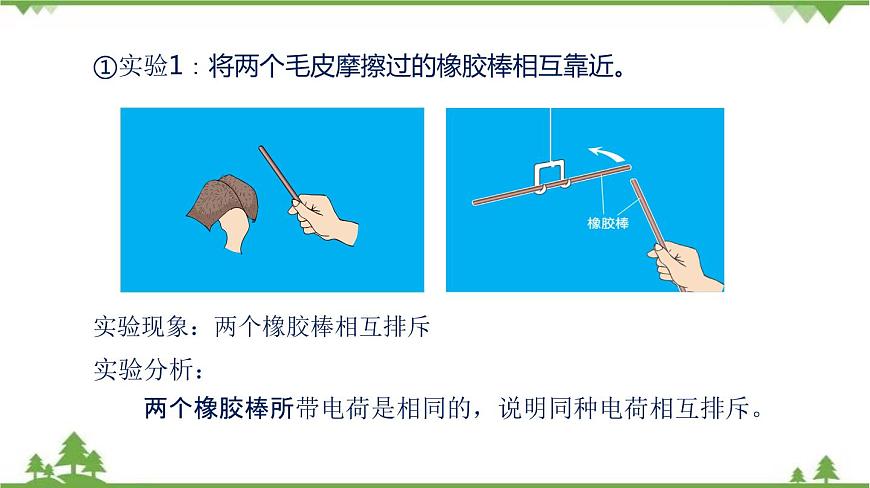 ①实验1：将两个毛皮摩擦过的橡胶棒相互靠近。

橡胶棒

实验现象：两个橡胶棒相互排斥

实验分析：

两个橡胶棒所带电荷是相同的，说明同种电荷相互排斥。