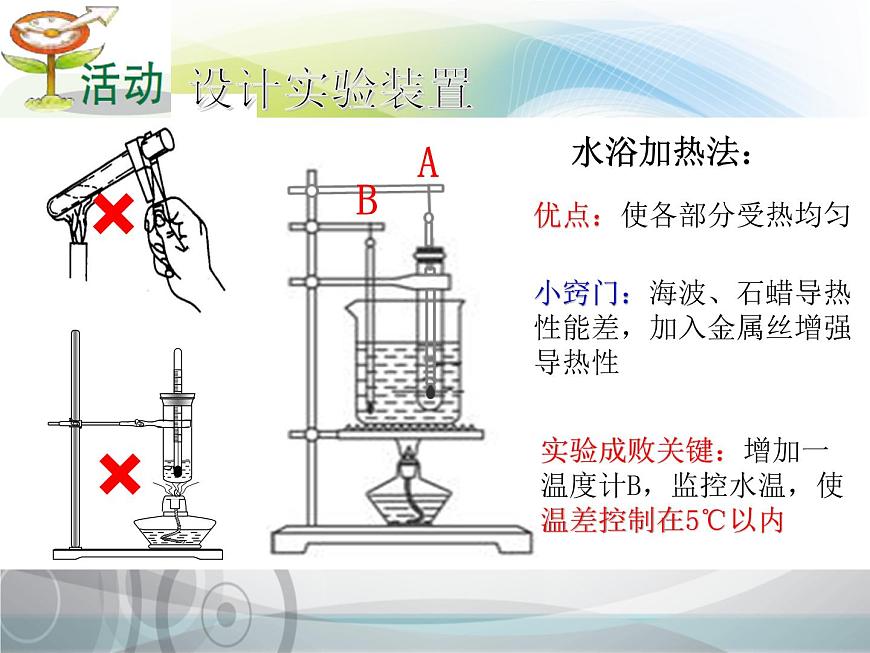 活动 设计实验装置

A

B

水浴加热法：

优点：使各部分受热均匀

小窍门：海波、石蜡导热性能差，加入金属丝增强导热性

实验成败关键：增加一温度计B，监控水温，使温差控制在5℃以内