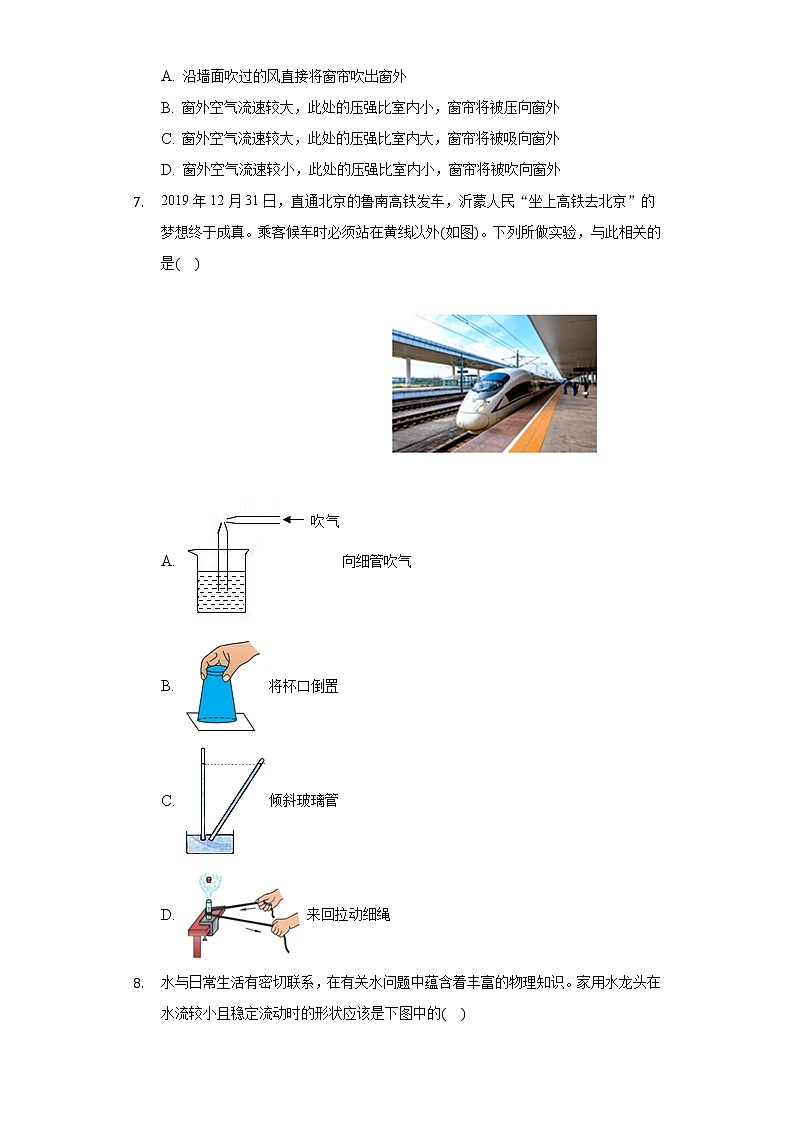 A. 沿墙面吹过的风直接将窗帘吹出窗外

B. 窗外空气流速较大，此处的压强比室内小，窗帘将被压向窗外

C. 窗外空气流速较大，此处的压强比室内大，窗帘将被吸向窗外

D. 窗外空气流速较小，此处的压强比室内小，窗帘将被吹向窗外

7. 2019 年 12 月 31 日，直通北京的鲁南高铁发车，沂蒙人民“坐上高铁去北京”的梦想终于成真。乘客候车时必须站在黄线以外(如图)。下列所做实验，与此相关的是(　)

吹气

A. 向细管吹气

B. 将杯口倒置

C. 倾斜玻璃管

D. 来回拉动细绳

8. 水与日常生活有密切联系，在有关水问题中蕴含着丰富的物理知识。家用水龙头在水流较小且稳定流动时的形状应该是下图中的(　)