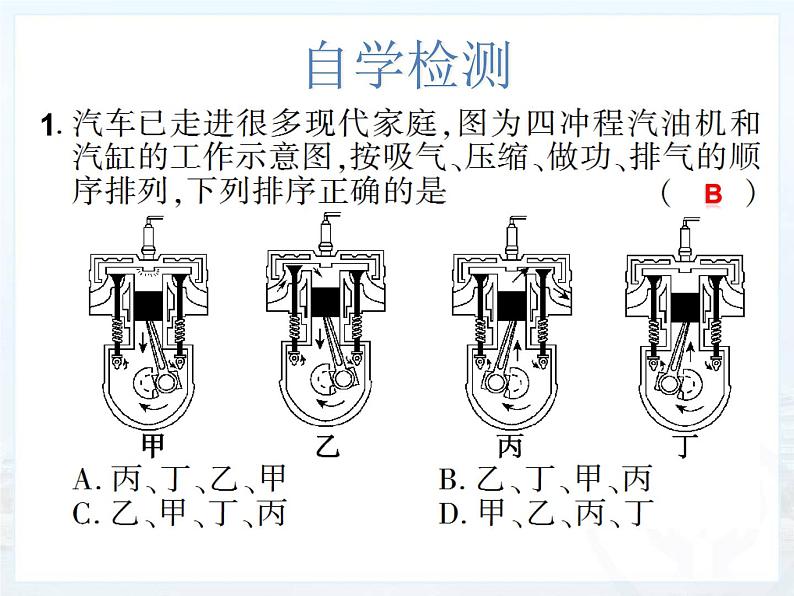 自学检测

1. 汽车已走进很多现代家庭,图为四冲程汽油机和汽缸的工作示意图,按吸气、压缩、做功、排气的顺序排列,下列排序正确的是 ( B )

甲 乙 丙 丁

A. 丙、丁、乙、甲
B. 乙、丁、甲、丙
C. 乙、甲、丁、丙
D. 甲、乙、丙、丁