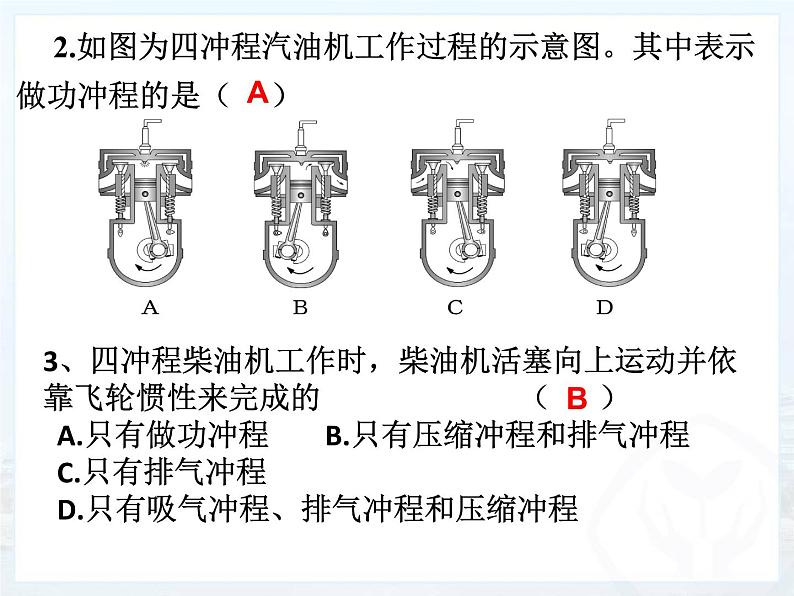 2.如图为四冲程汽油机工作过程的示意图。其中表示做功冲程的是（ A ）

A B C D

3、四冲程柴油机工作时，柴油机活塞向上运动并依靠飞轮惯性来完成的 （ B ）

A.只有做功冲程 B.只有压缩冲程和排气冲程

C.只有排气冲程

D.只有吸气冲程、排气冲程和压缩冲程