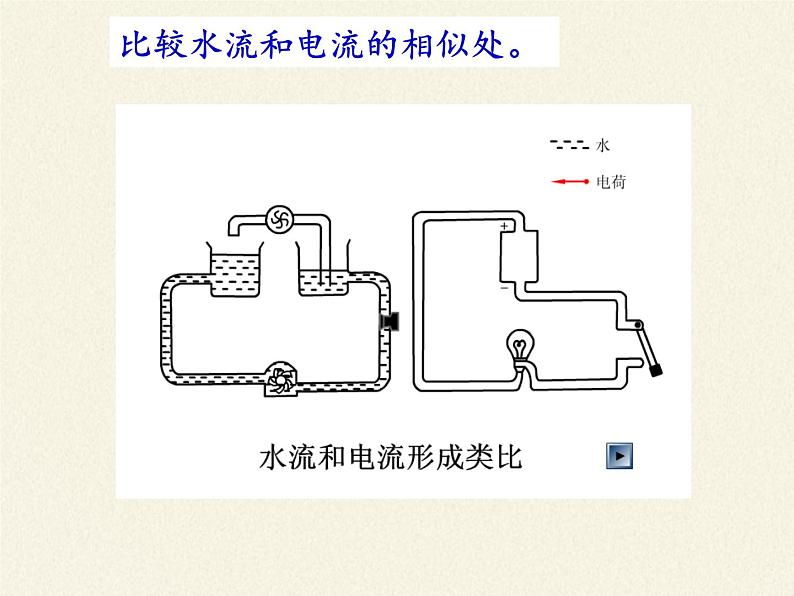 比较水流和电流的相似处。

水

电荷

+

−

水流和电流形成类比