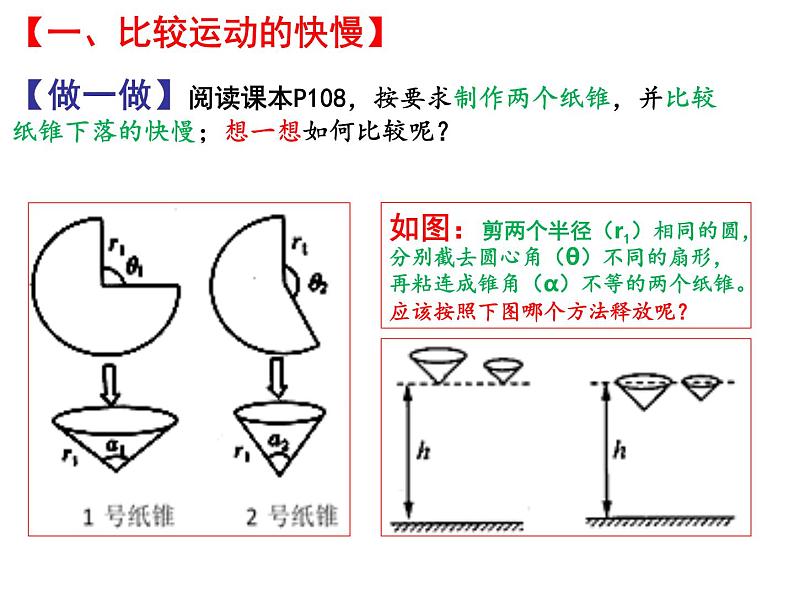 【一、比较运动的快慢】

【做一做】阅读课本P108，按要求制作两个纸锥，并比较纸锥下落的快慢；想一想如何比较呢？

$r_1$ $\theta_1$

$r_1$ $\theta_2$

$r_1$ $\alpha_1$

$r_1$ $\alpha_2$

1 号纸锥

2 号纸锥

如图：剪两个半径（$r_1$）相同的圆，分别截去圆心角（θ）不同的扇形，再粘连成锥角（α）不等的两个纸锥。应该按照下图哪个方法释放呢？

$h$

$h$