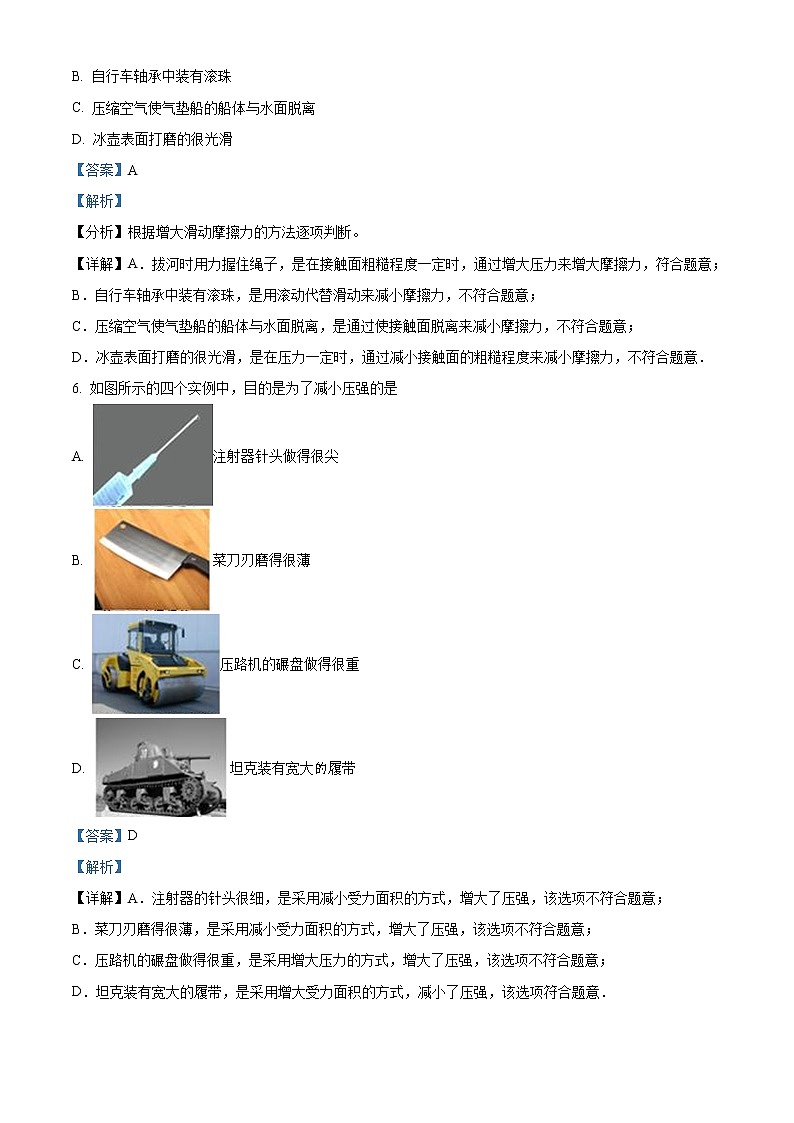 B. 自行车轴承中装有滚珠

C. 压缩空气使气垫船的船体与水面脱离

D. 冰壶表面打磨的很光滑

【答案】A

【解析】

【分析】根据增大滑动摩擦力的方法逐项判断。

【详解】A．拔河时用力握住绳子，是在接触面粗糙程度一定时，通过增大压力来增大摩擦力，符合题意；

B．自行车轴承中装有滚珠，是用滚动代替滑动来减小摩擦力，不符合题意；

C．压缩空气使气垫船的船体与水面脱离，是通过使接触面脱离来减小摩擦力，不符合题意；

D．冰壶表面打磨的很光滑，是在压力一定时，通过减小接触面的粗糙程度来减小摩擦力，不符合题意．

6. 如图所示的四个实例中，目的是为了减小压强的是

A. 注射器针头做得很尖

B. 菜刀刃磨得很薄

C. 压路机的碾盘做得很重

D. 坦克装有宽大的履带

【答案】D

【解析】

【详解】A．注射器的针头很细，是采用减小受力面积的方式，增大了压强，该选项不符合题意；

B．菜刀刃磨得很薄，是采用减小受力面积的方式，增大了压强，该选项不符合题意；

C．压路机的碾盘做得很重，是采用增大压力的方式，增大了压强，该选项不符合题意；

D．坦克装有宽大的履带，是采用增大受力面积的方式，减小了压强，该选项符合题意．