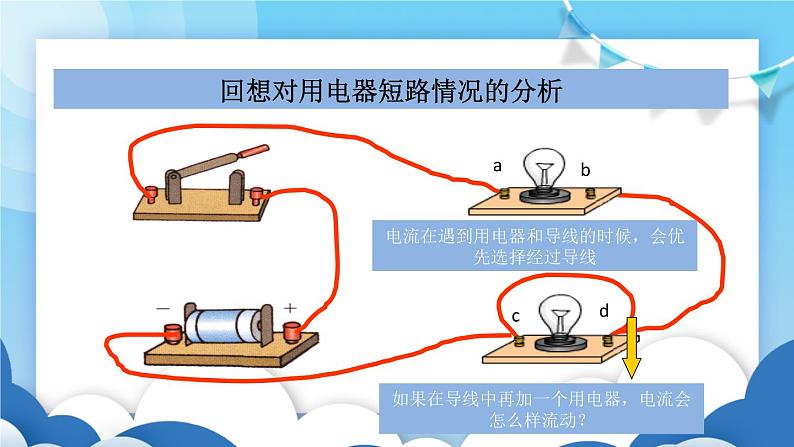 回想对用电器短路情况的分析

a

b

电流在遇到用电器和导线的时候，会优先选择经过导线

−

+

c

d

如果在导线中再加一个用电器，电流会怎么样流动？